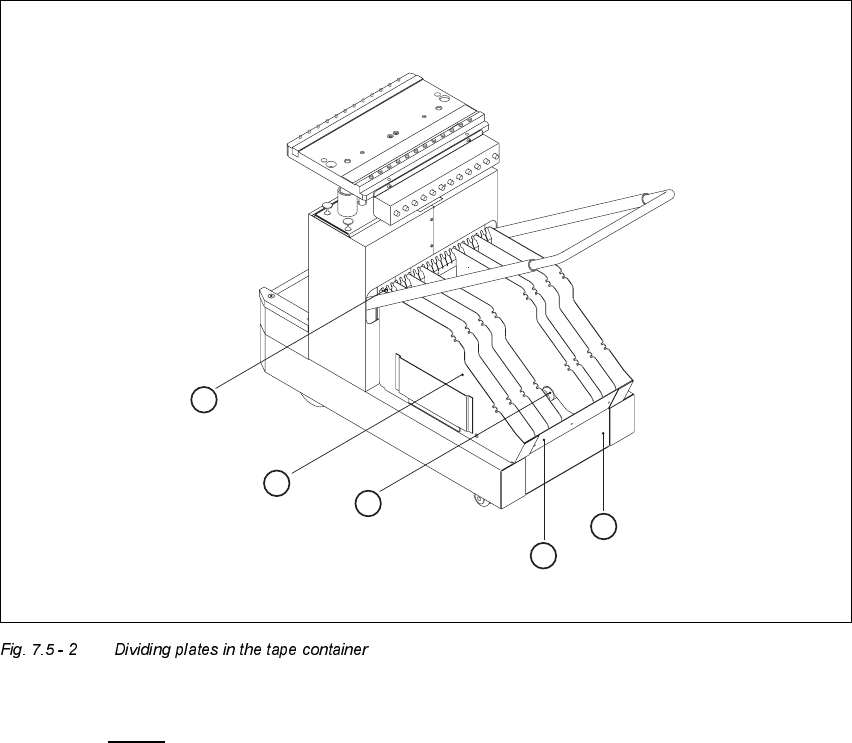 Fig. 7.5 - 2 Dividing plates in the tape container