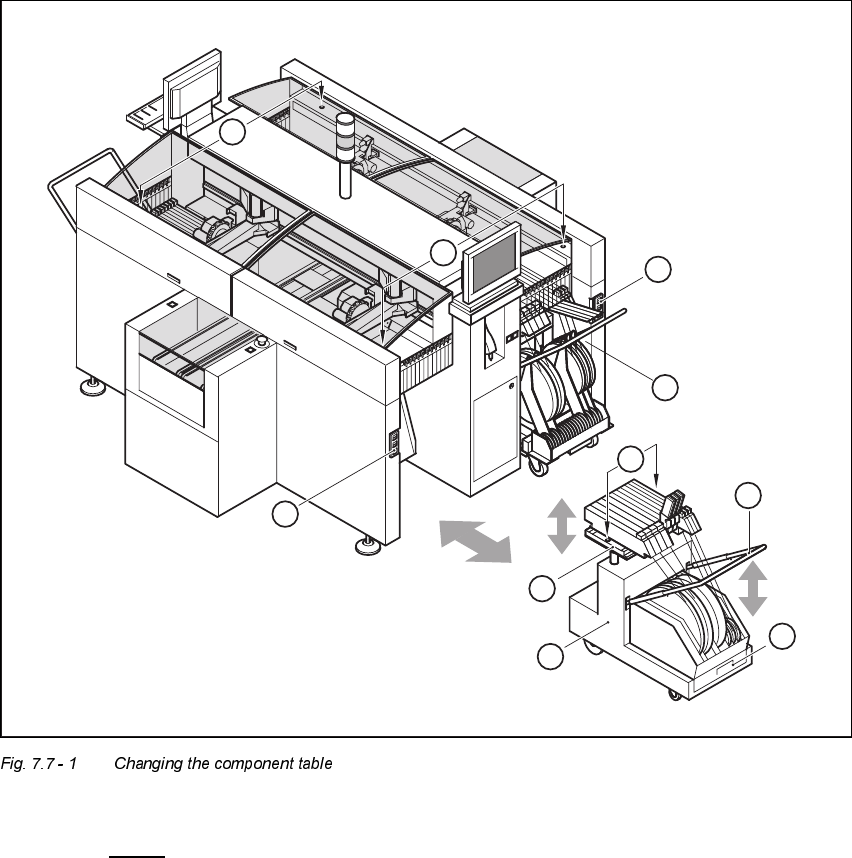 Fig. 7.7 - 1 Changing the component table