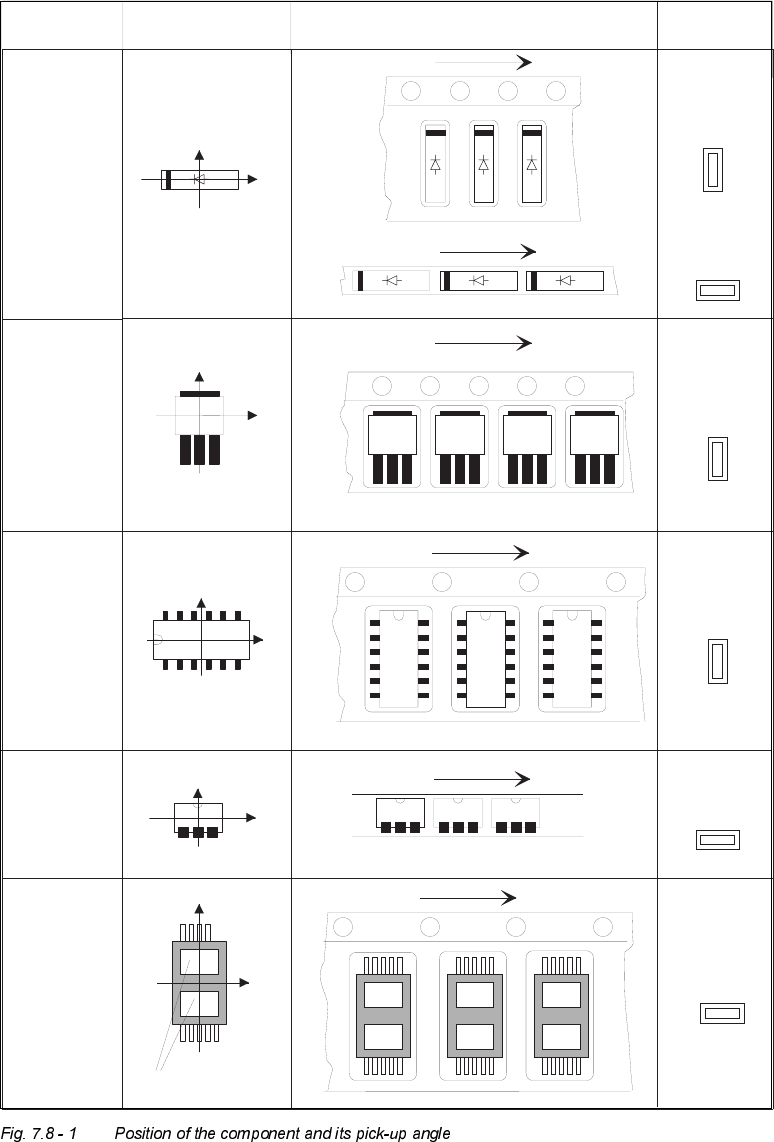 Fig. 7.8 - 1 Position of the component and its pick-up angle