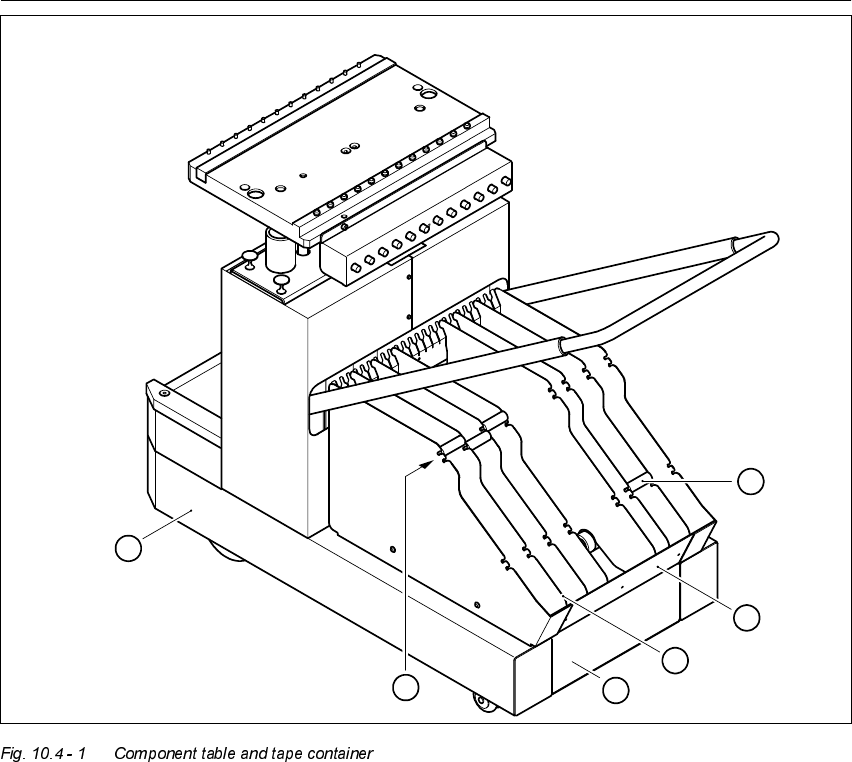 Fig. 10.4 - 1 Component table and tape container