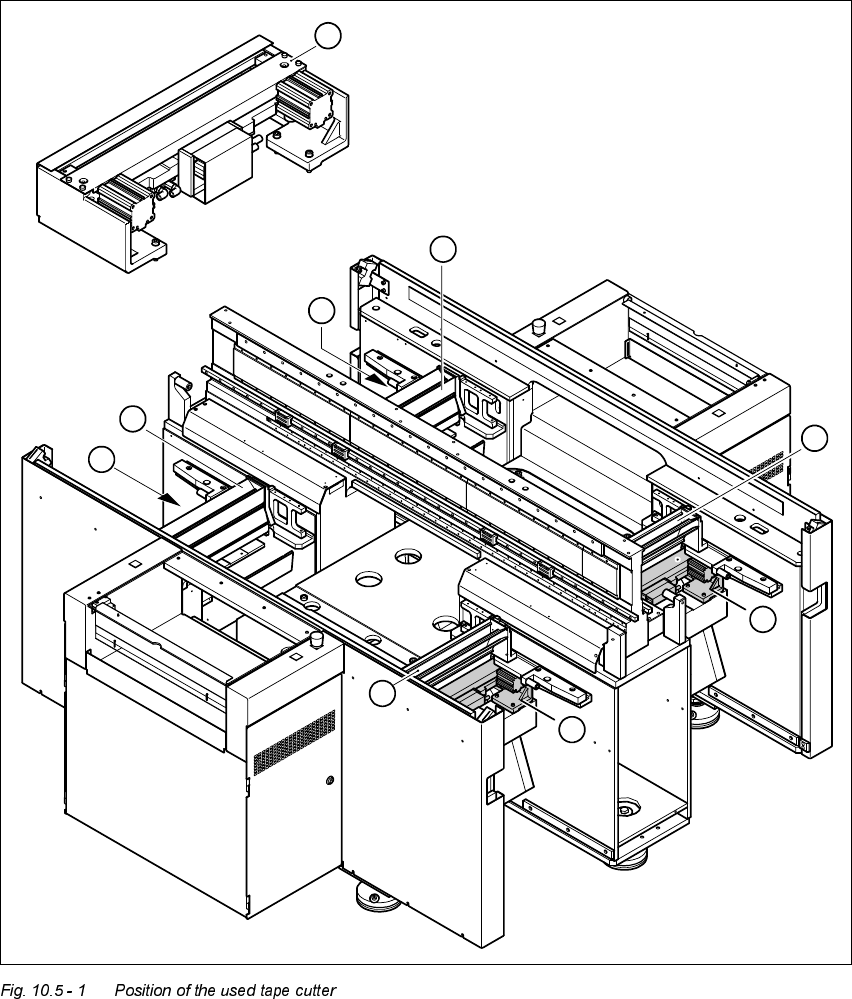 Fig. 10.5 - 1 Position of the used tape cutter