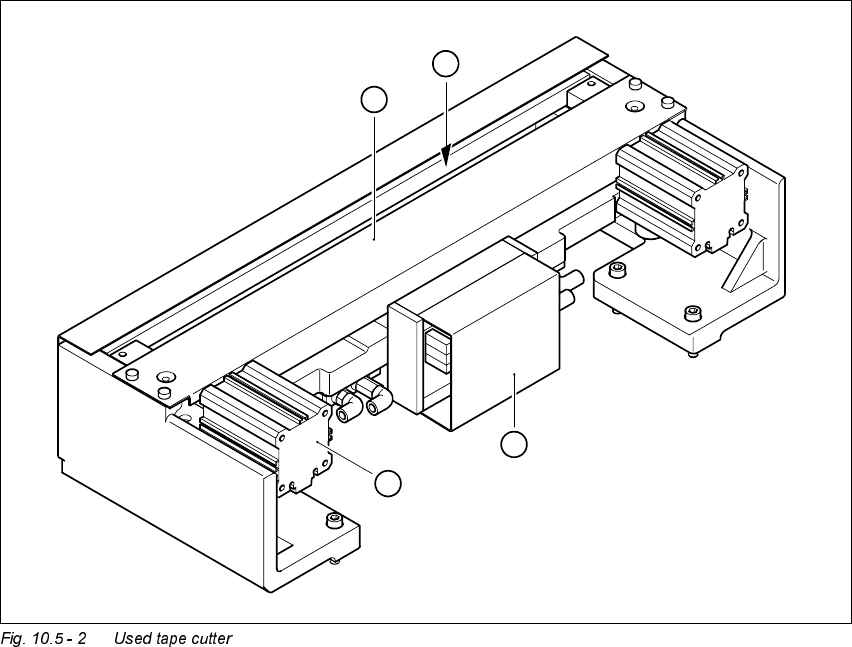 Fig. 10.5 - 2 Used tape cutter