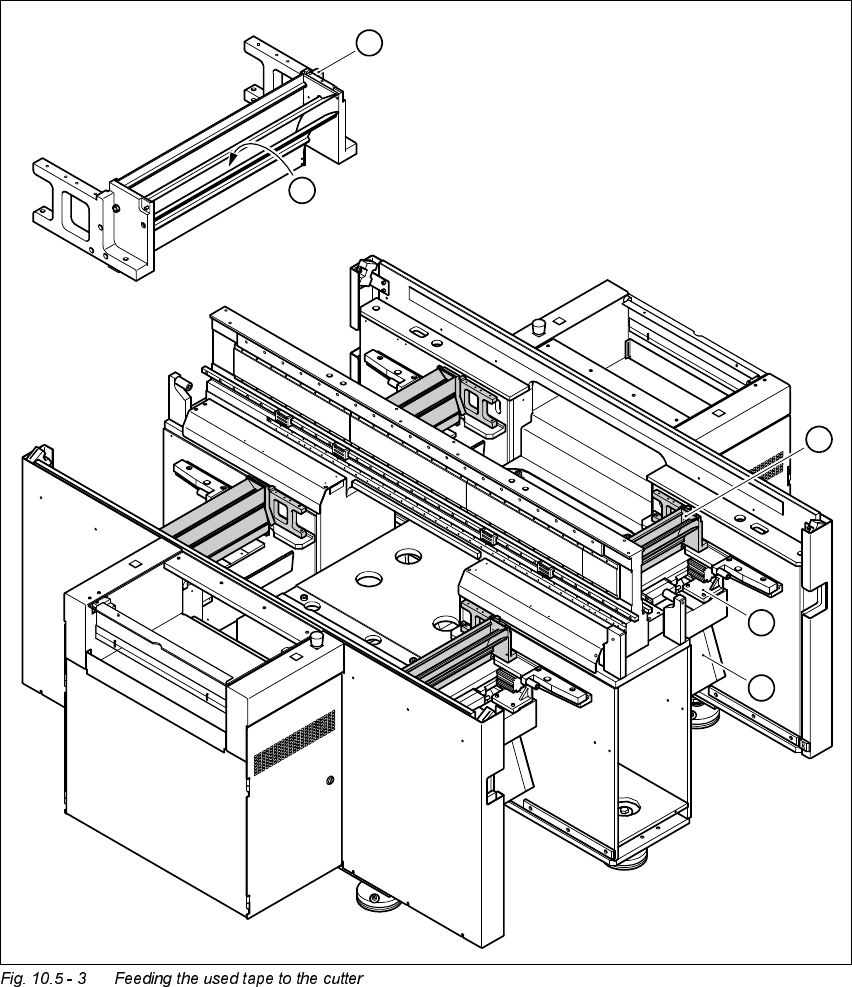 Fig. 10.5 - 3 Feeding the used tape to the cutter