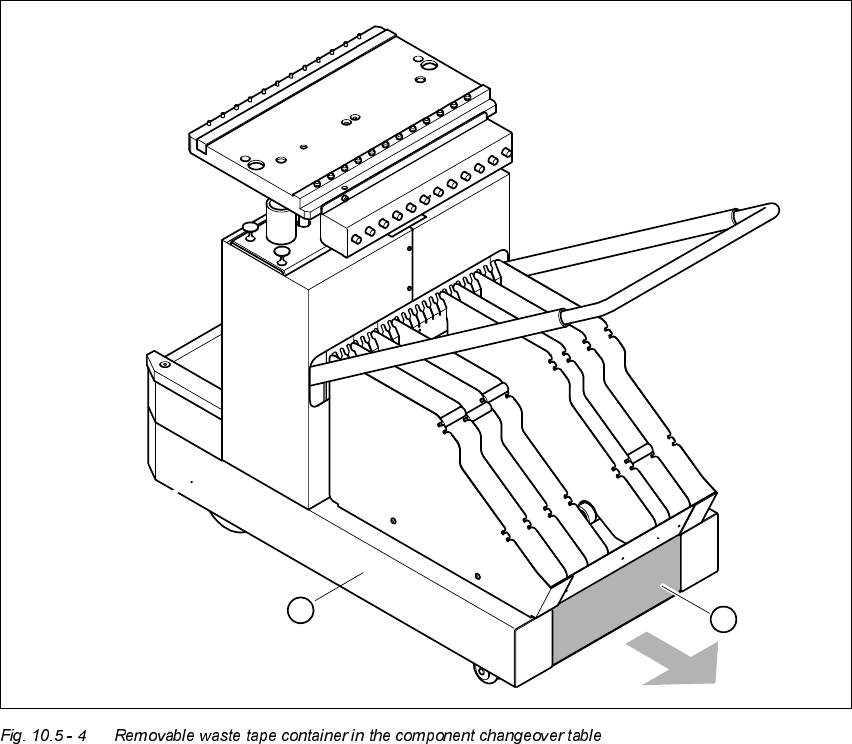 Fig. 10.5 - 4 Removable waste tape container in the component changeover table