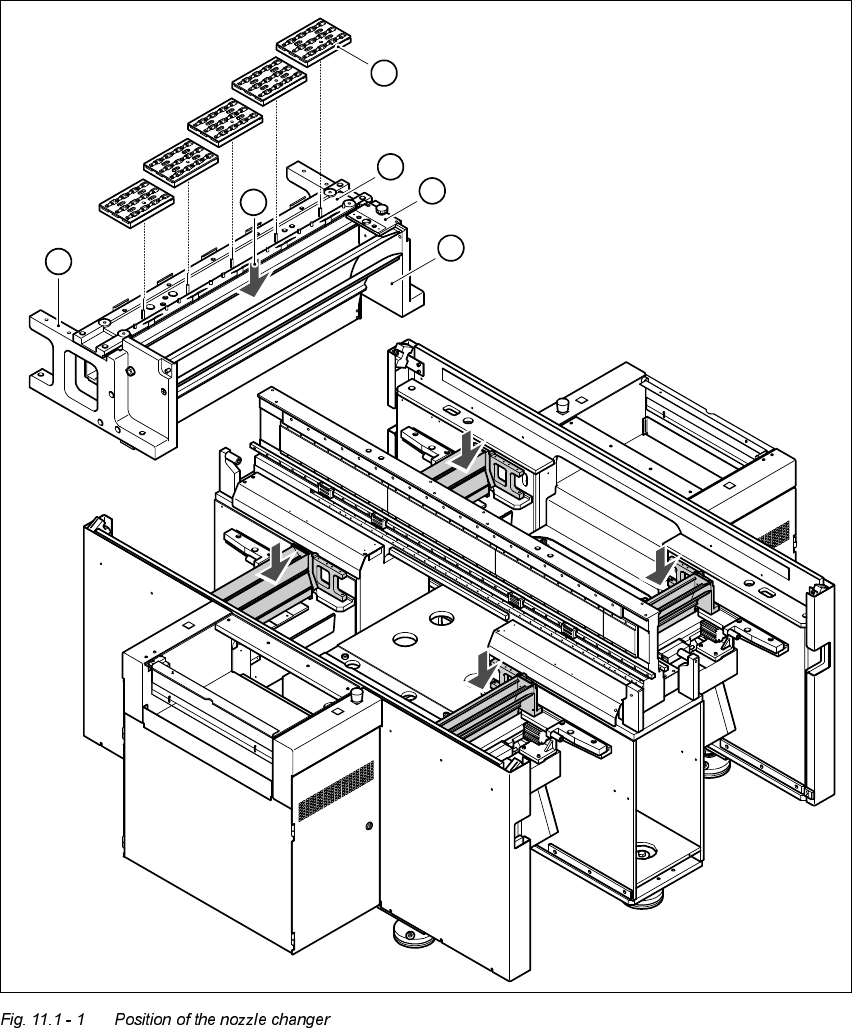 Fig. 11.1 - 1 Position of the nozzle changer