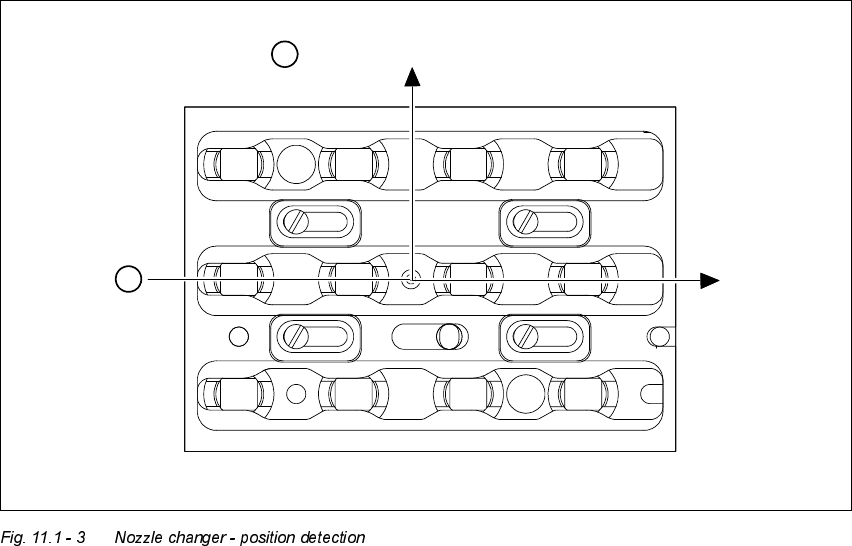 Fig. 11.1 - 3 Nozzle changer - position detection