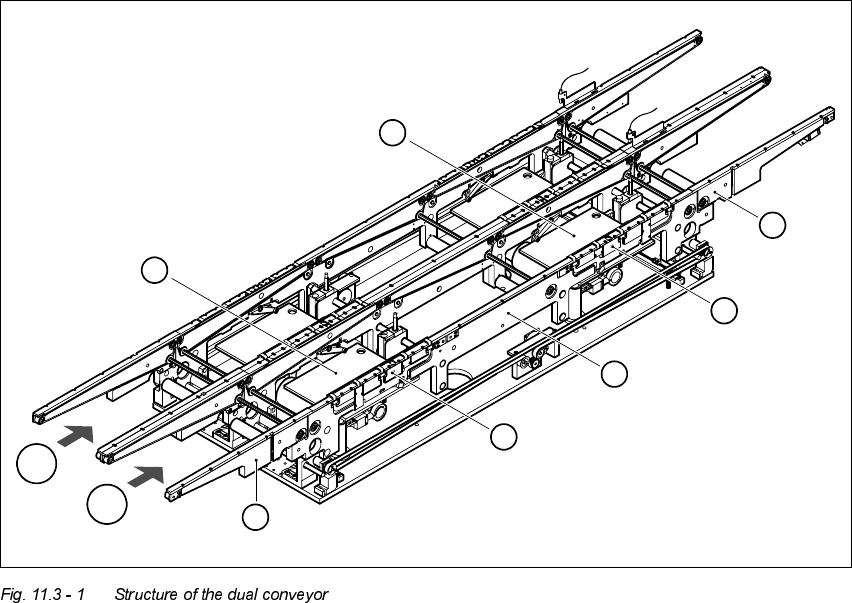 Fig. 11.3 - 1 Structure of the dual conveyor