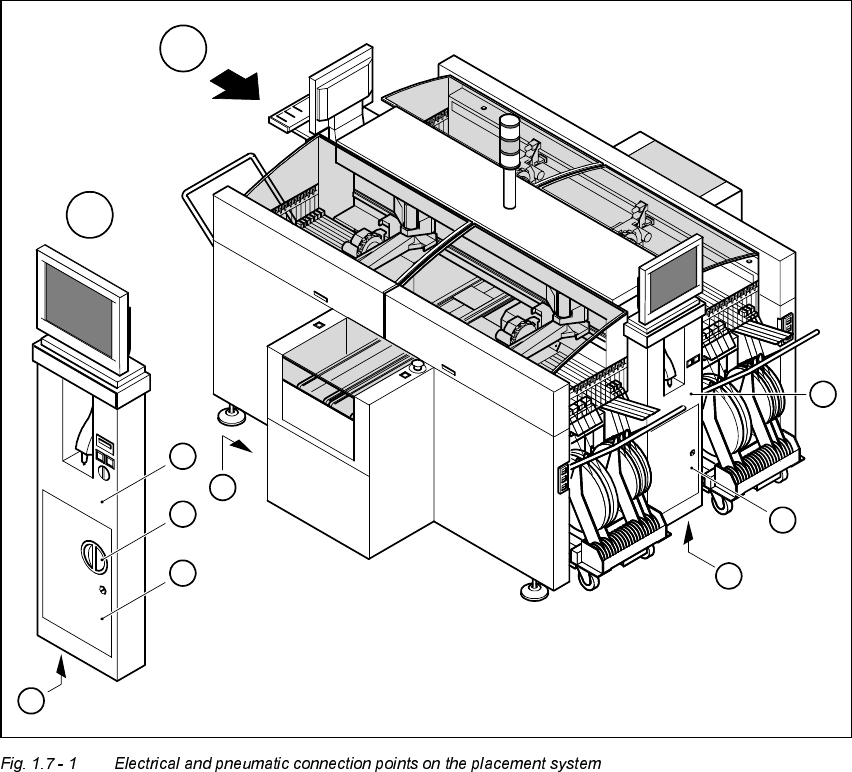 Fig. 1.7 - 1 Electrical and pneumatic connection points on the placement system