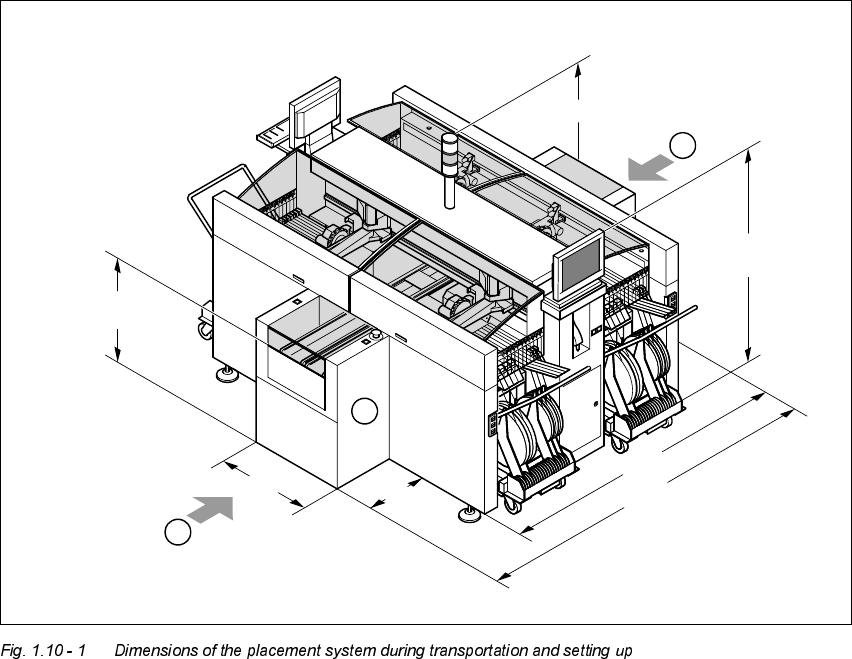 Fig. 1.10 - 1 Dimensions of the placement system during transportation and setting up