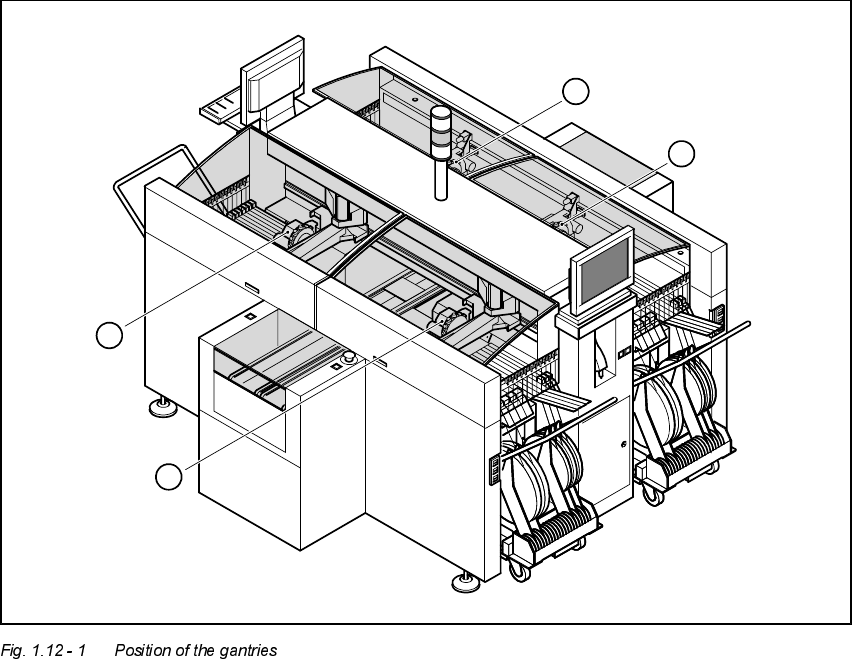 Fig. 1.12 - 1 Position of the gantries