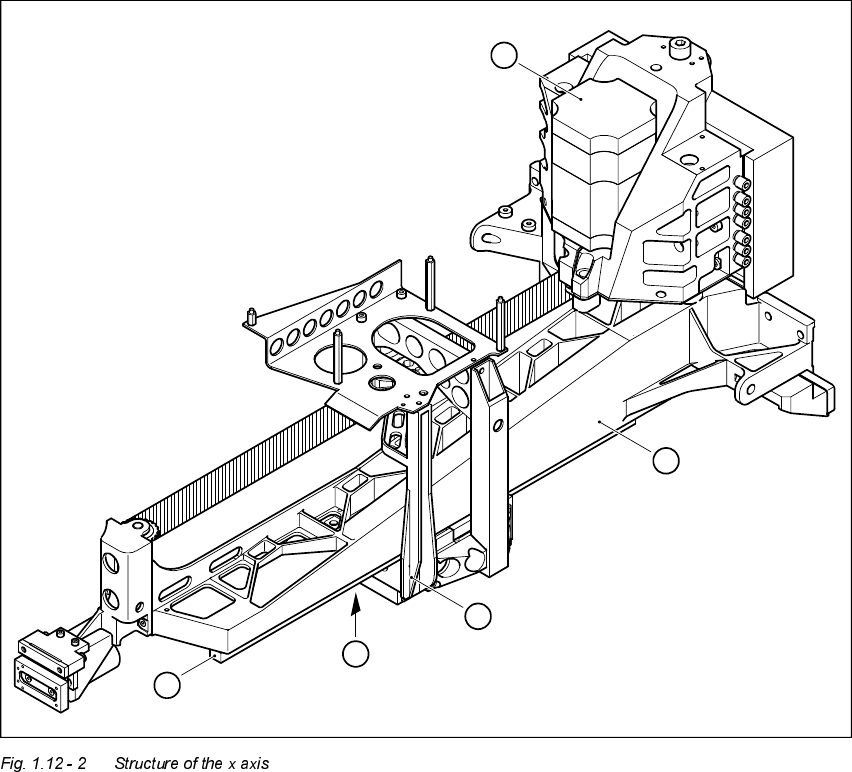 Fig. 1.12 - 2 Structure of the x axis