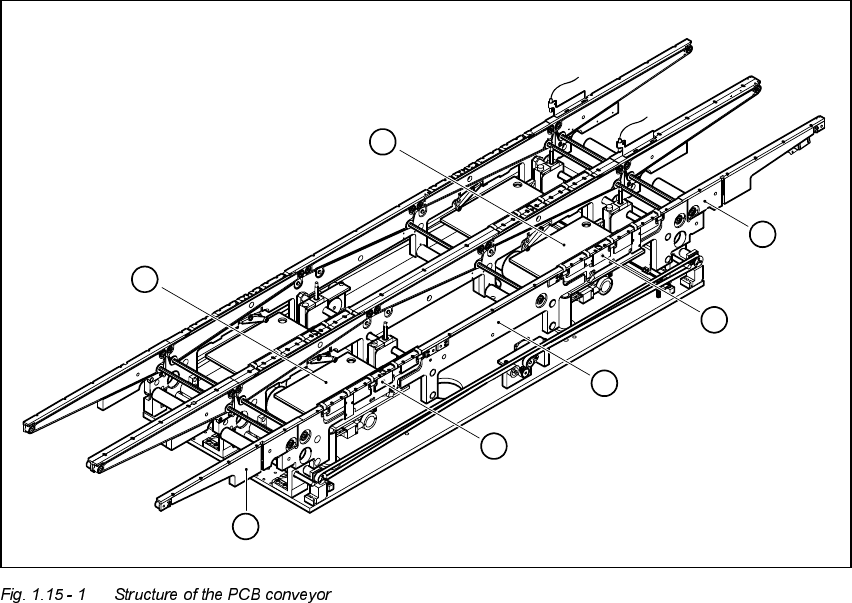 Fig. 1.15 - 1 Structure of the PCB conveyor