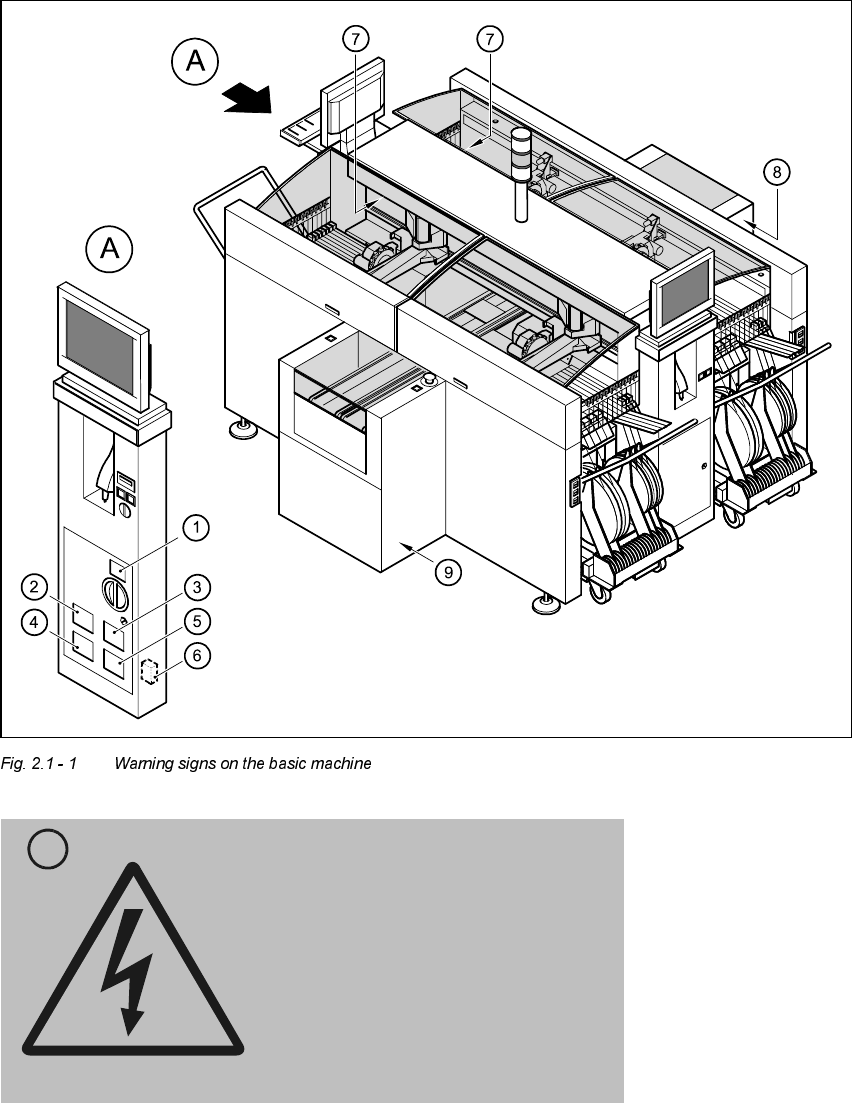 A

7

7

8

A

1

2

3

4

5

6

9

Fig. 2.1 - 1 Warning signs on the basic machine