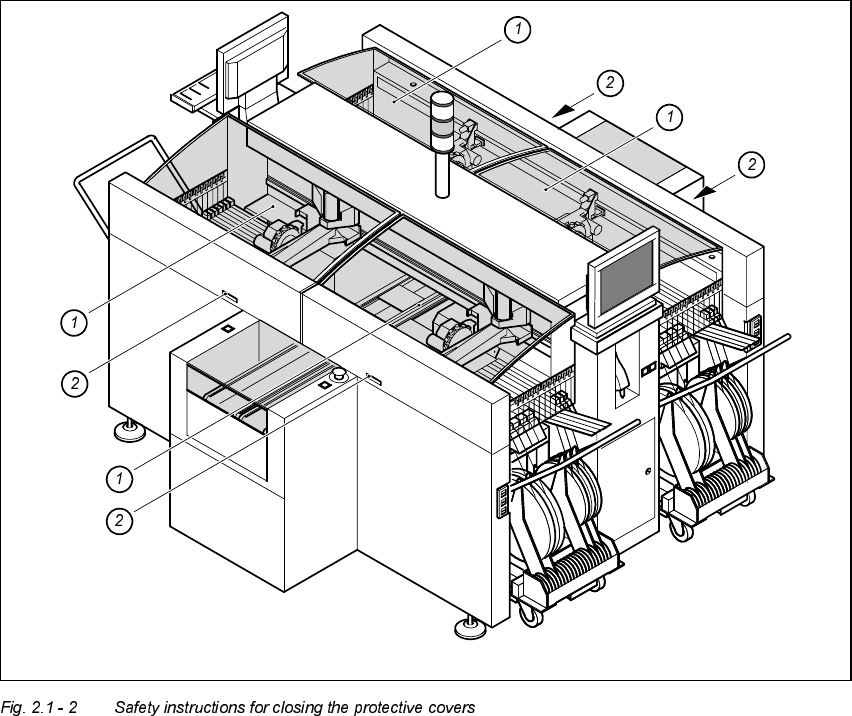 1
2
1
2
1
2
1
2

Fig. 2.1 - 2 Safety instructions for closing the protective covers