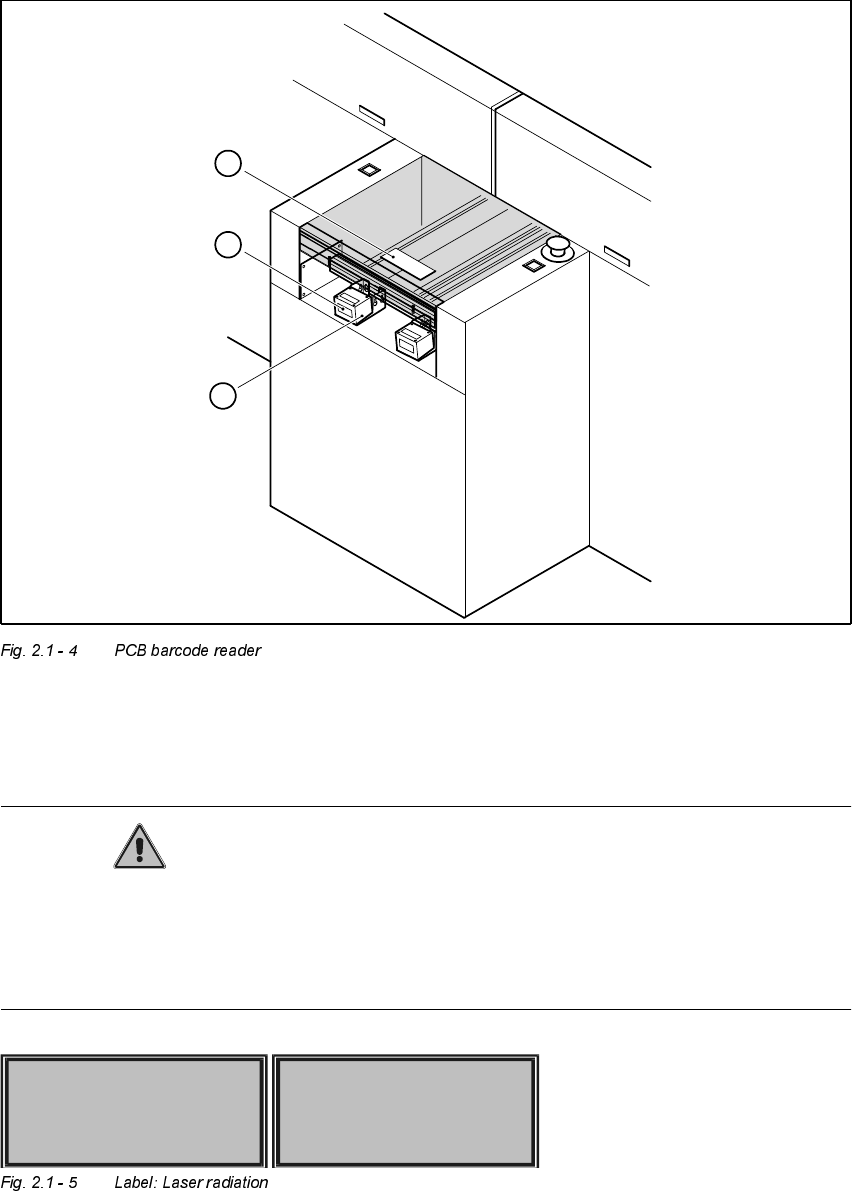 Fig. 2.1 - 4 PCB barcode reader

Fig. 2.1 - 5 Label: Laser radiation