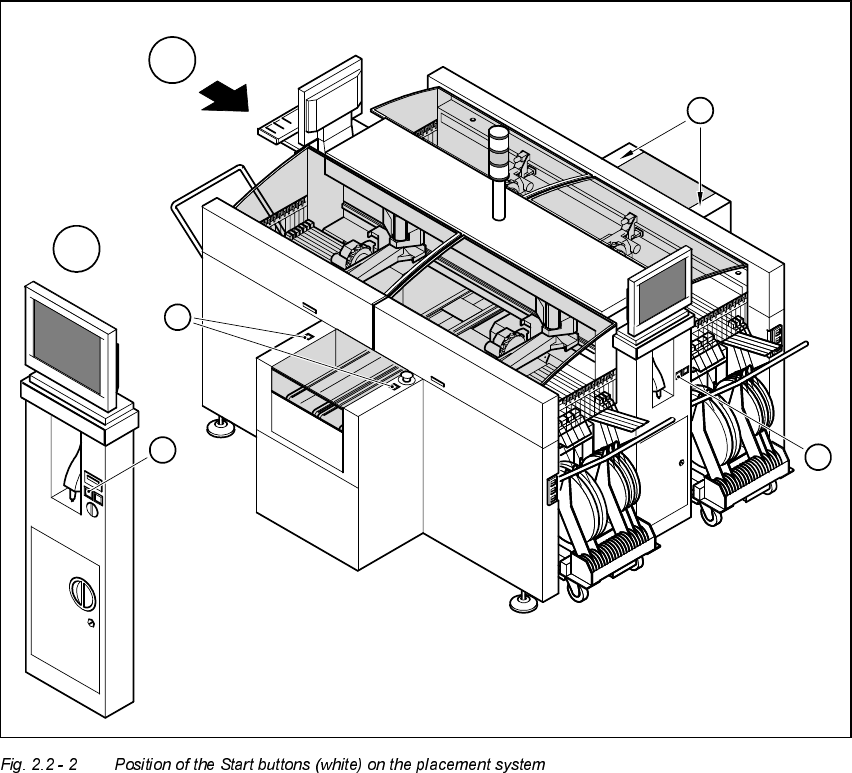 Fig. 2.2 - 2 Position of the Start buttons (white) on the placement system