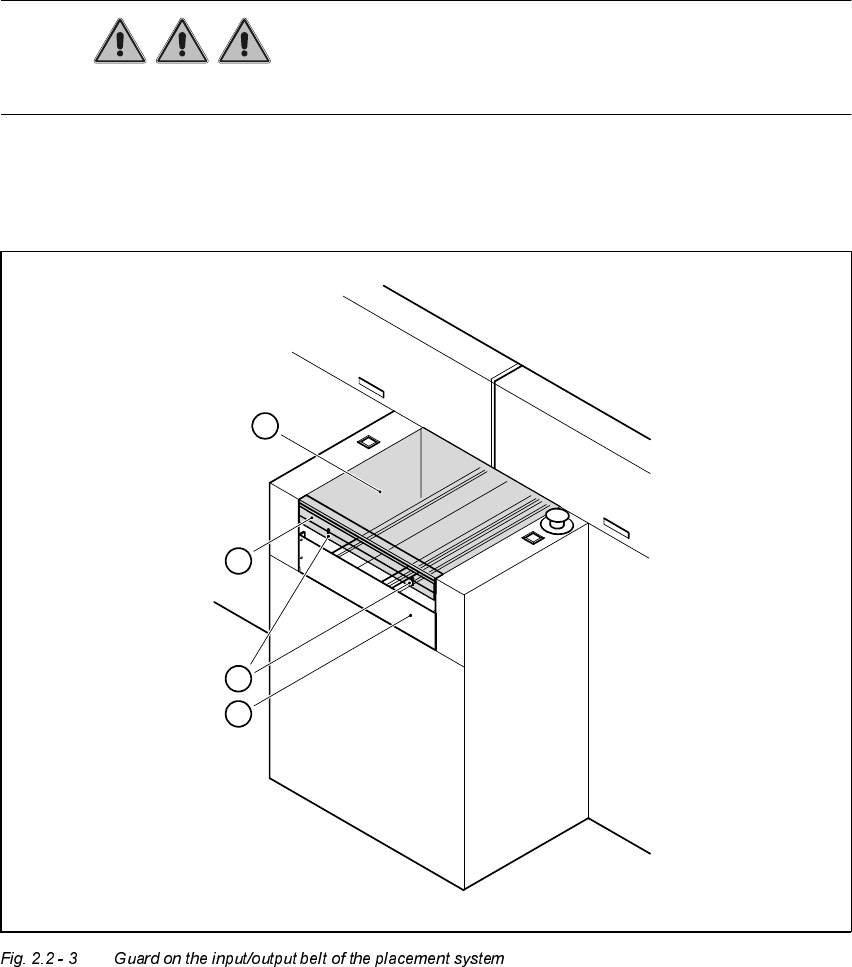 Fig. 2.2 - 3 Guard on the input/output belt of the placement system