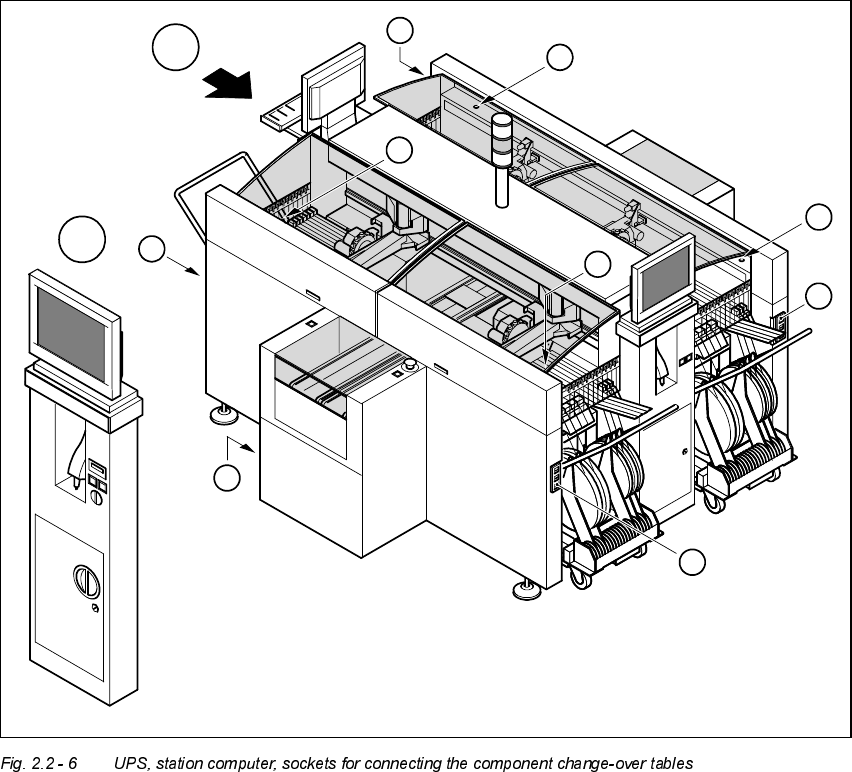 Fig. 2.2 - 6 UPS, station computer, sockets for connecting the component change-over tables