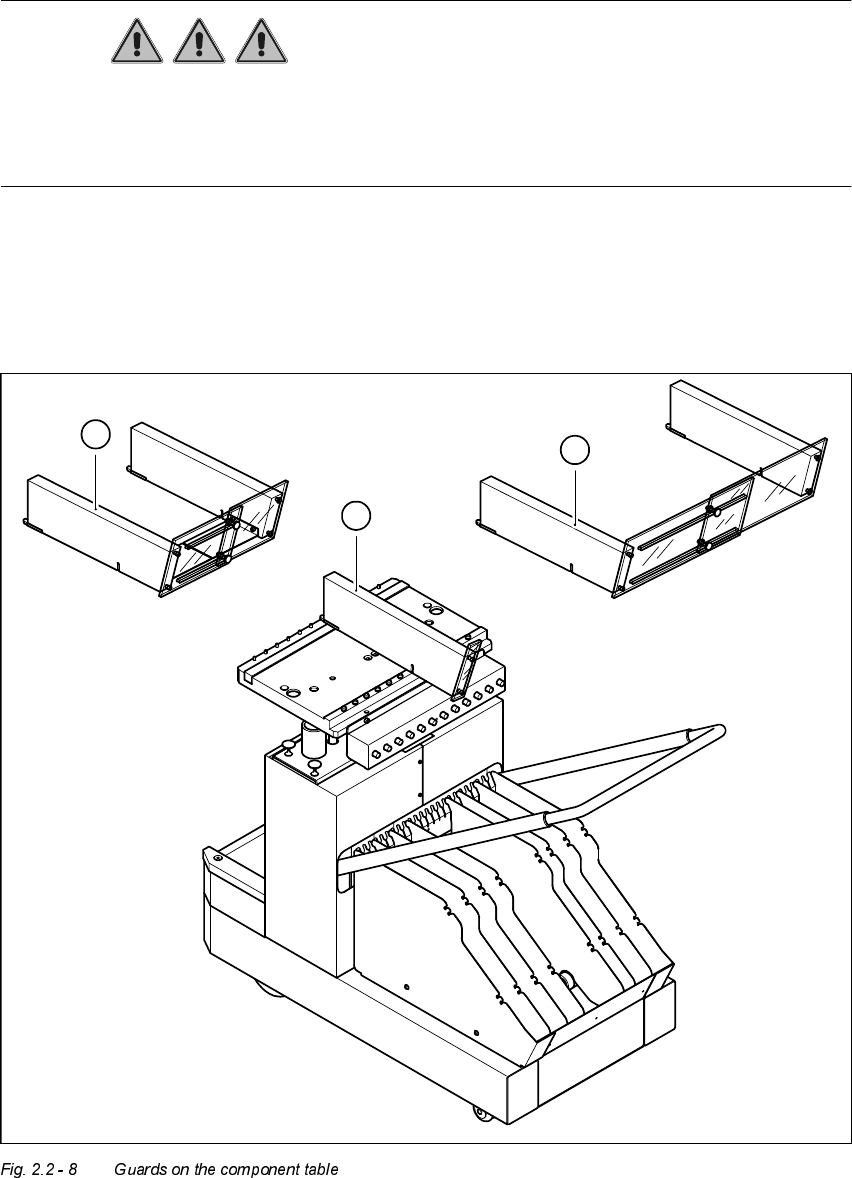 Fig. 2.2 - 8 Guards on the component table