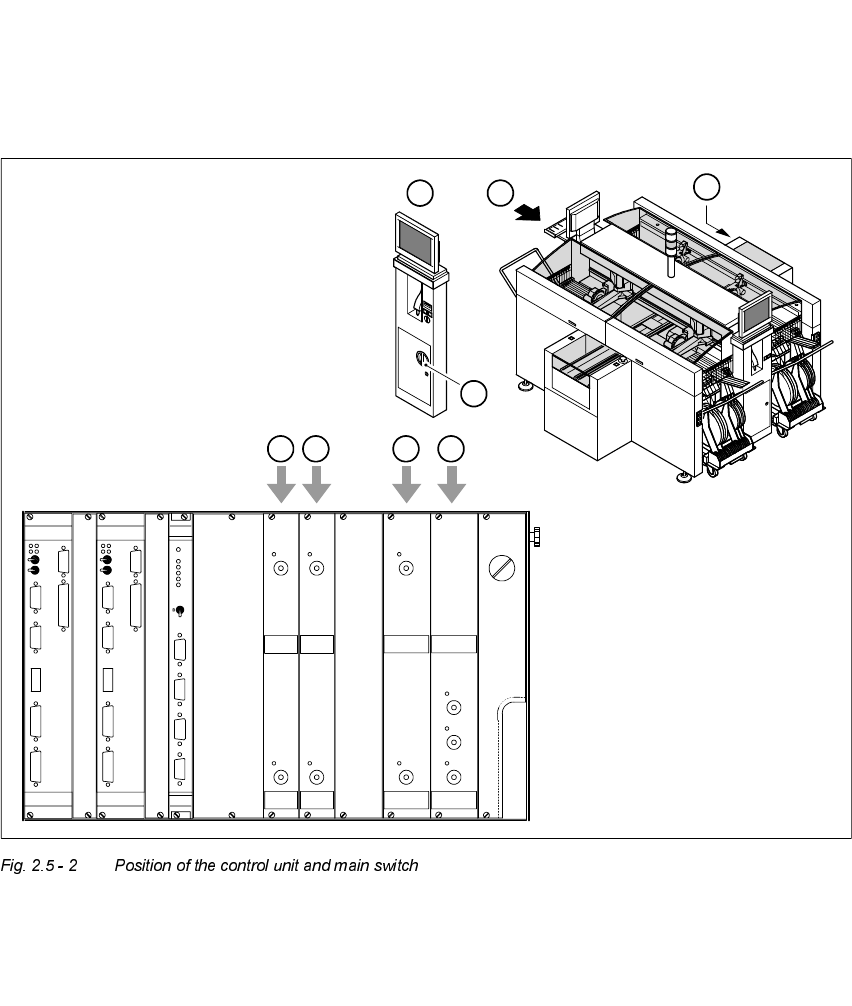 Fig. 2.5 - 2 Position of the control unit and main switch