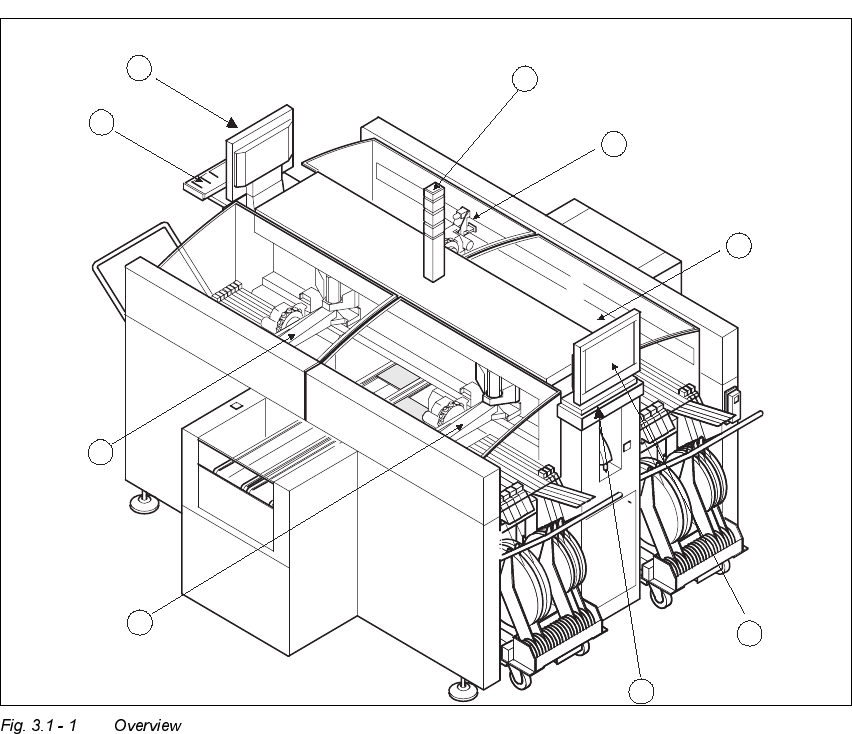 Fig. 3.1 - 1 Overview