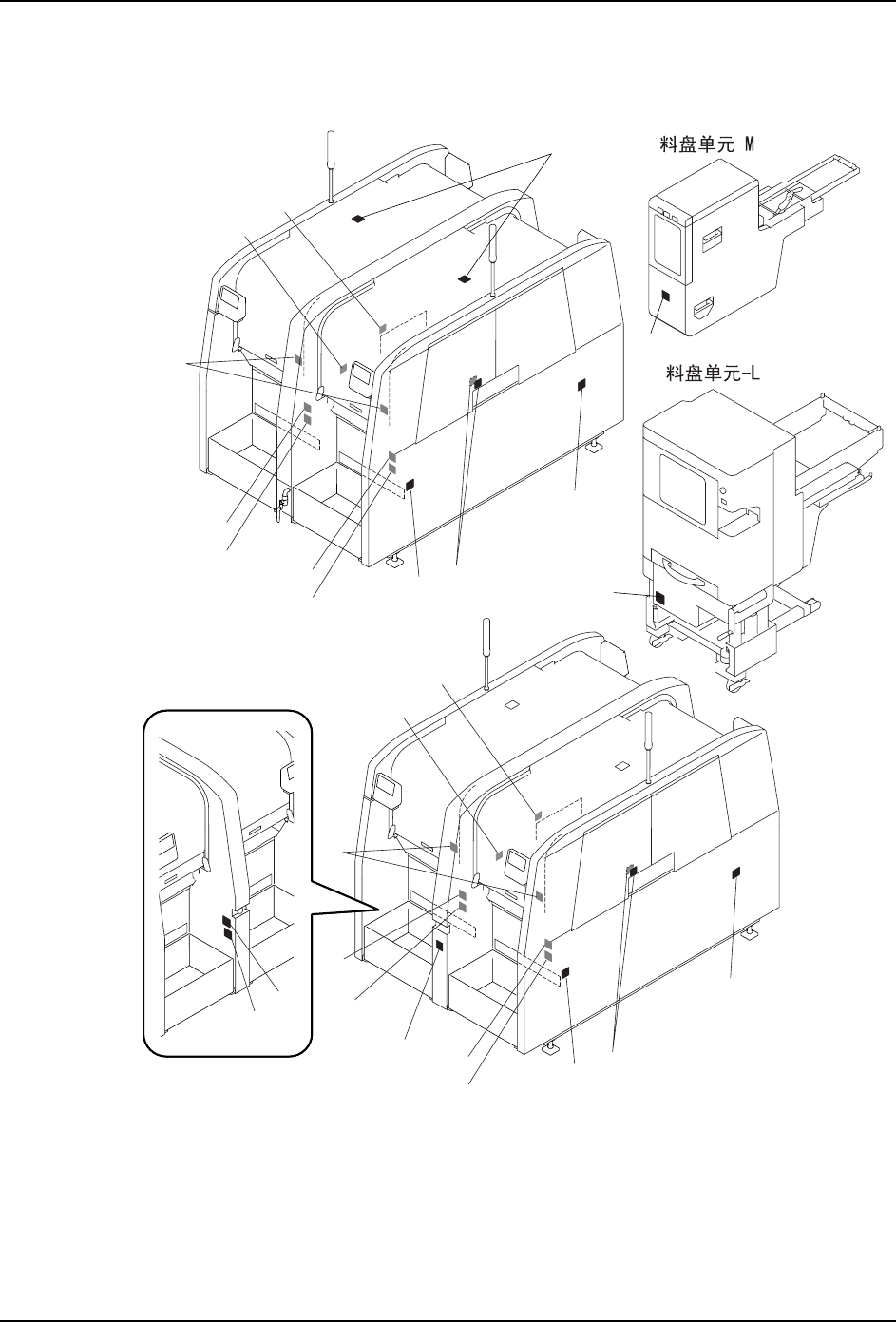 料盘单元-M

料盘单元-L