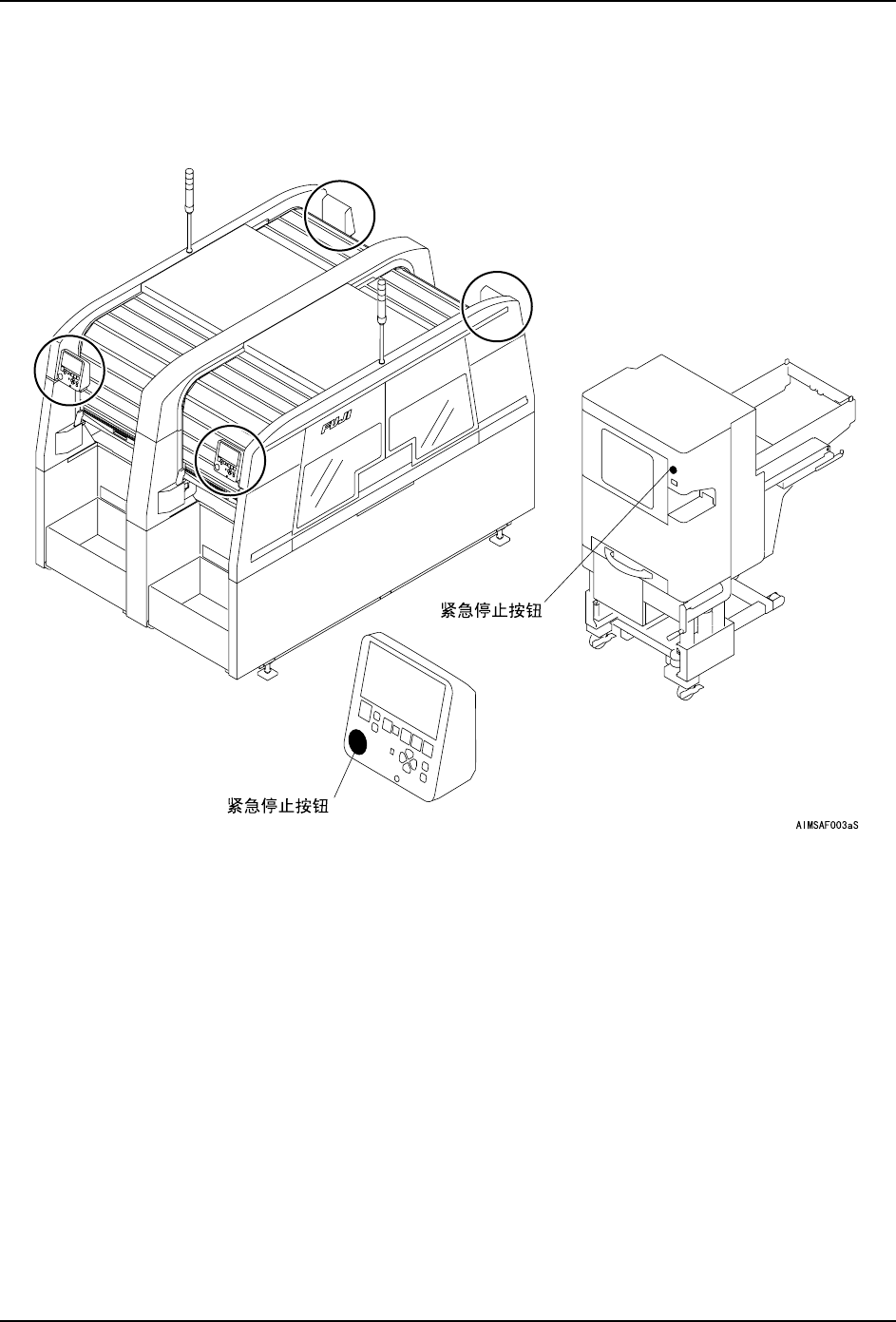 FUJI

紧急停止按钮

紧急停止按钮

AIMSAF003aS