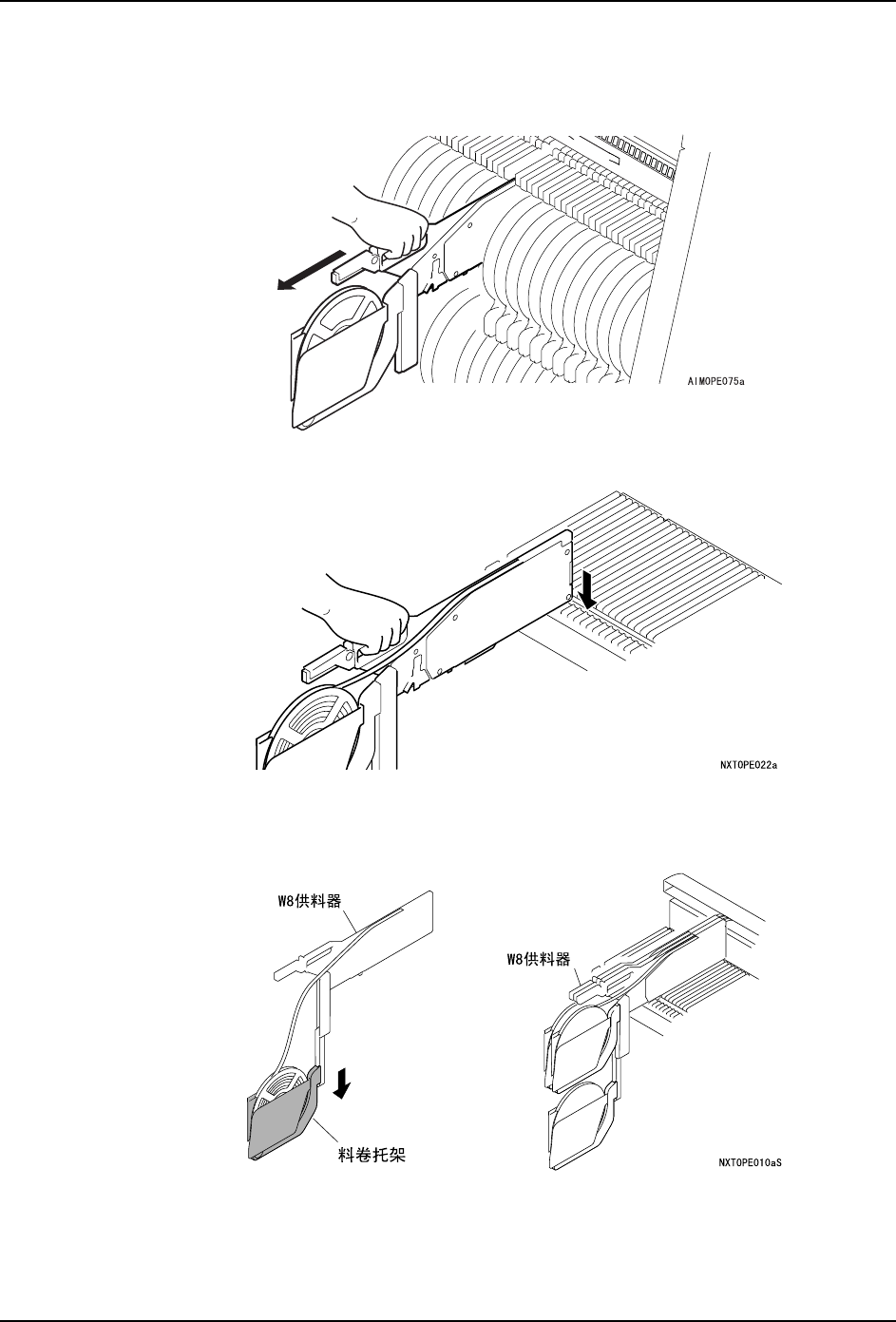 AIMOPE075a

NXTOPE022a

W8供料器

料卷托架

W8供料器

NXTOPE010aS