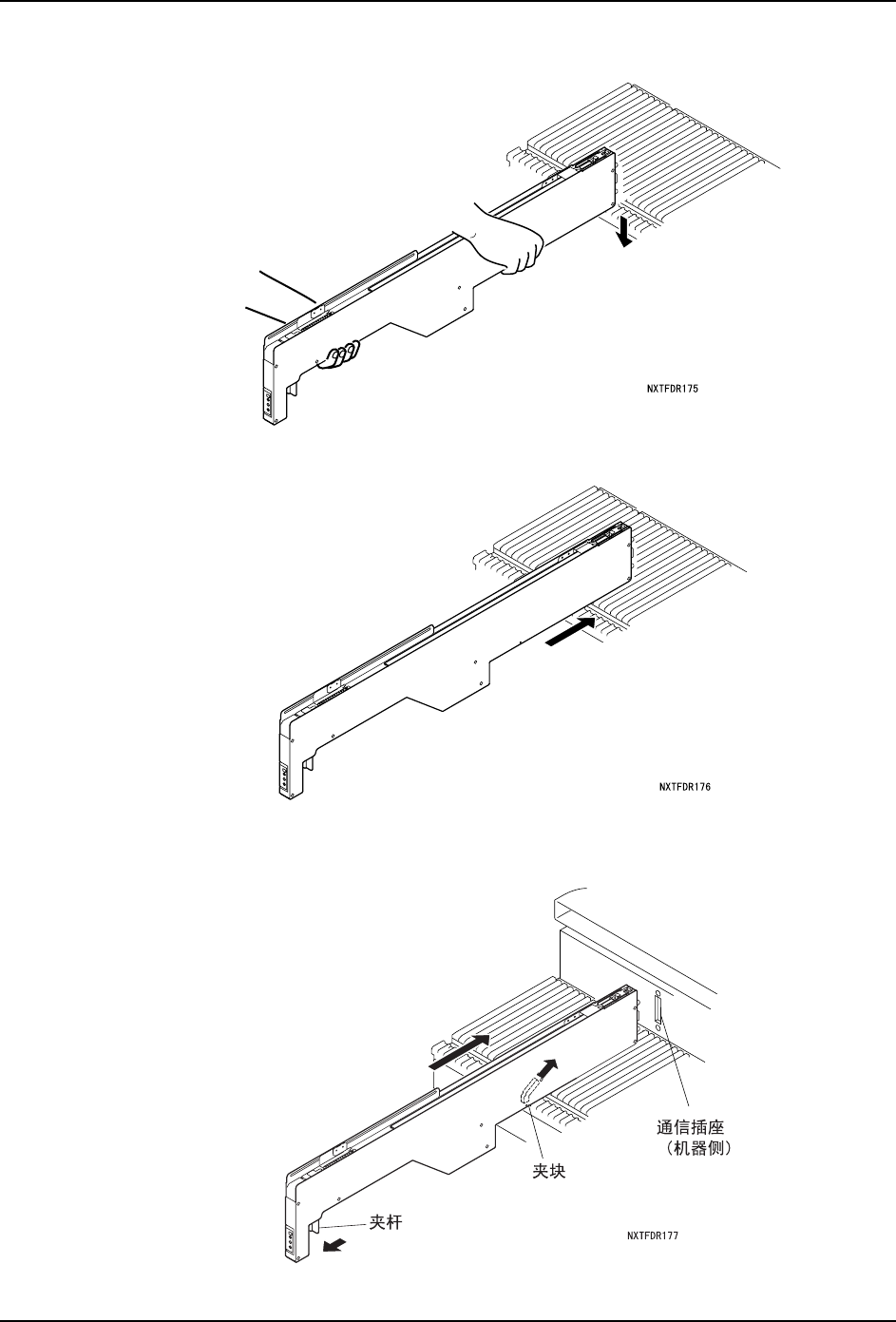 NXTFDR175

NXTFDR176

通信插座
（机器侧）

夹块

夹杆

NXTFDR177