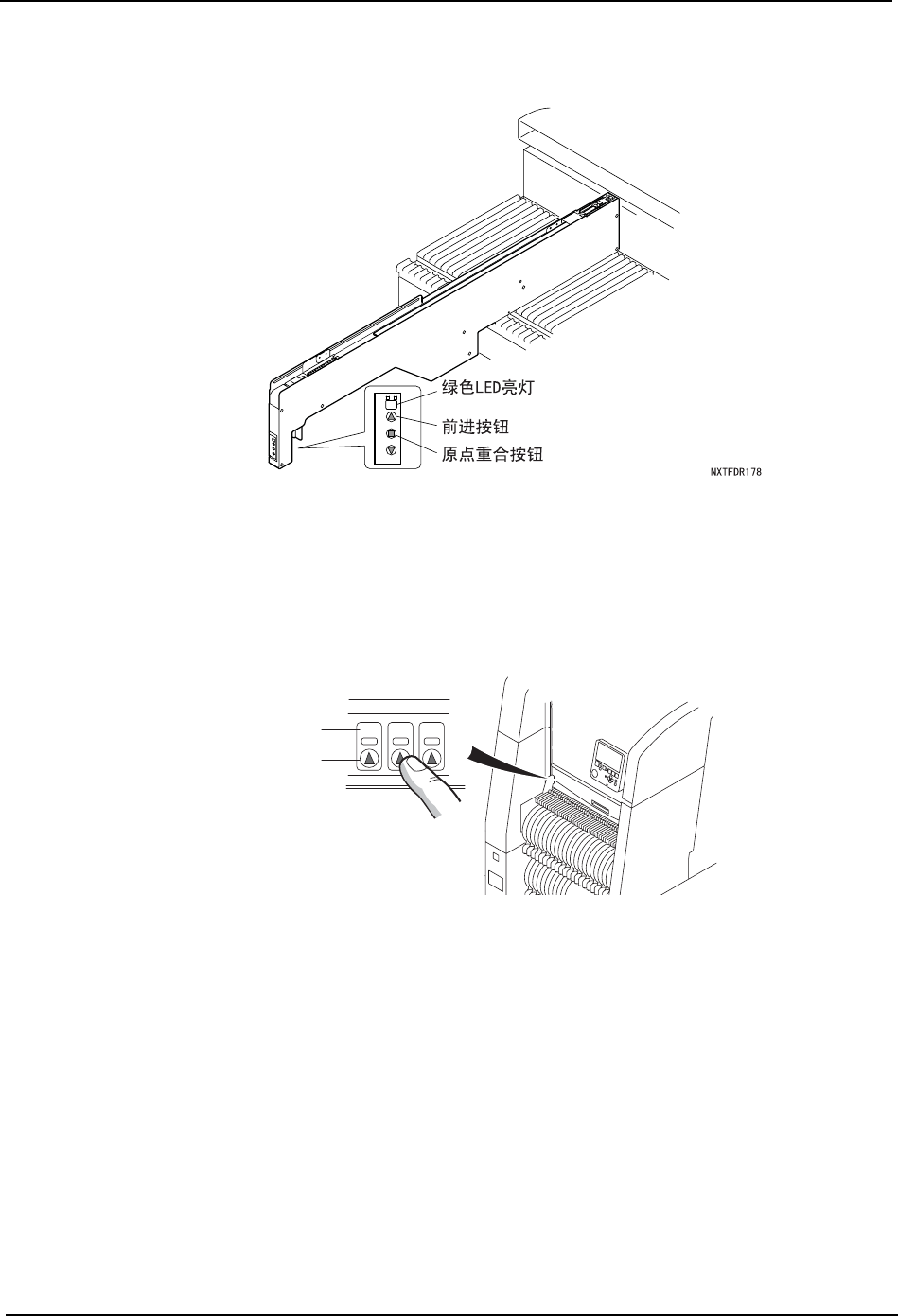 绿色LED亮灯
前进按钮
原点重合按钮
NXTFDR178