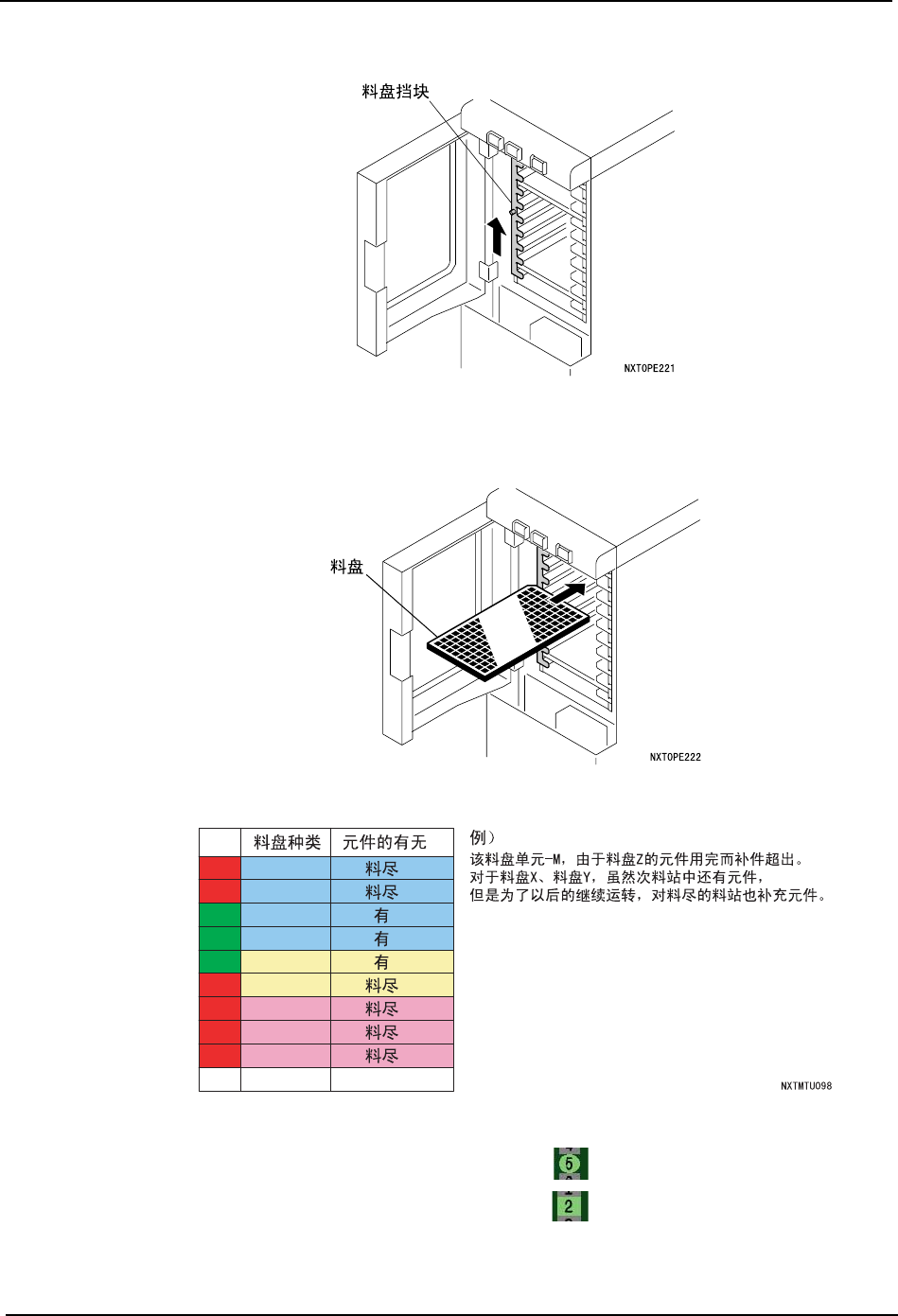 料盘挡块

NXTOPE221

料盘

NXTOPE222

|  | 料盘种类 | 元件的有无 |
|---|---|---|
|  |  | 料尽 |
|  |  | 料尽 |
|  |  | 有 |
|  |  | 有 |
|  |  | 有 |
|  |  | 料尽 |
|  |  | 料尽 |
|  |  | 料尽 |
|  |  | 料尽 |
|  |  |  |

例）
该料盘单元-M，由于料盘Z的元件用完而补件超出。
对于料盘X、料盘Y，虽然次料站中还有元件，
但是为了以后的继续运转，对料尽的料站也补充元件。

NXTMTU098

5

2