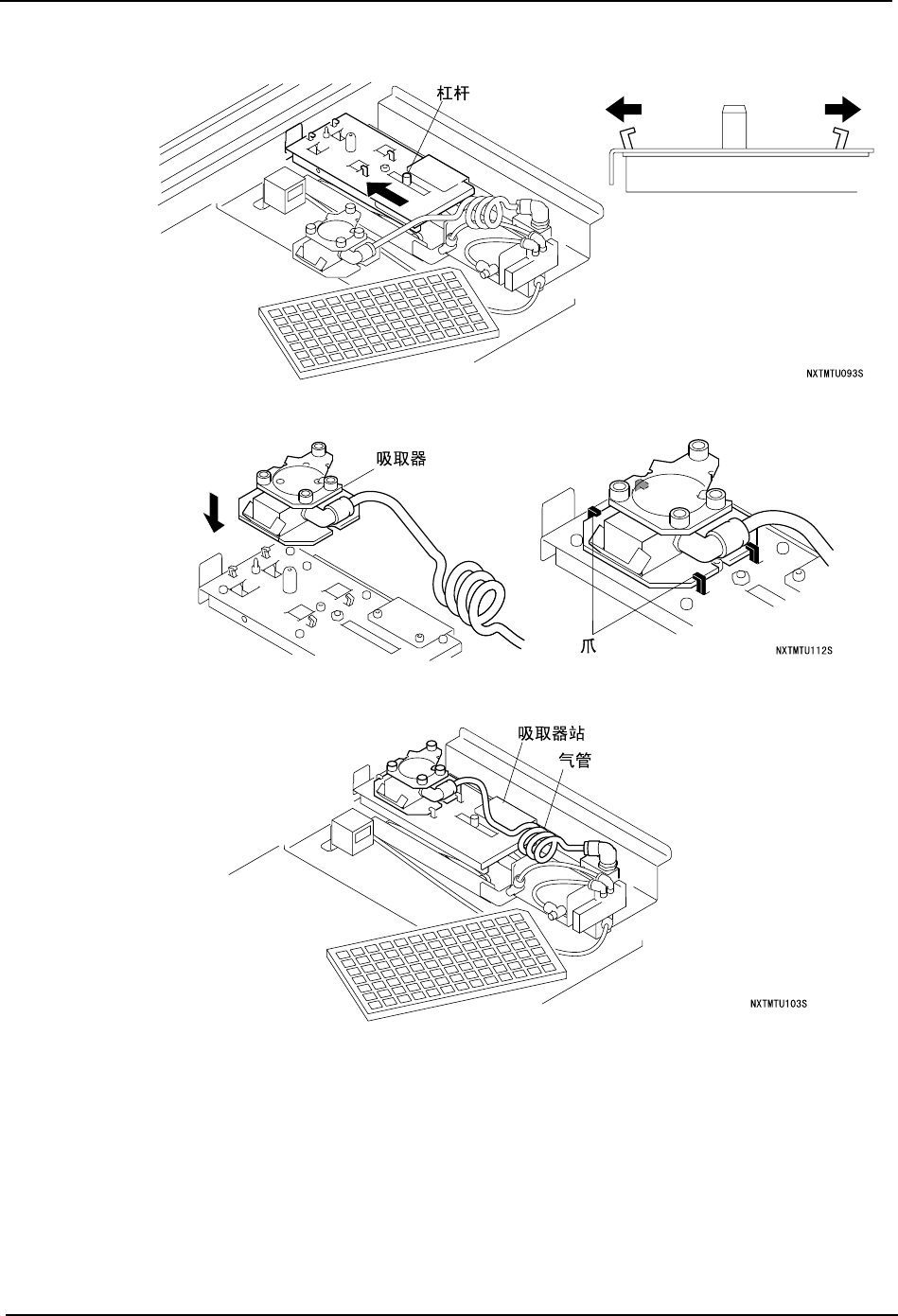 杠杆

NXTMTU093S

吸取器

爪

NXTMTU112S

吸取器站

气管

NXTMTU103S