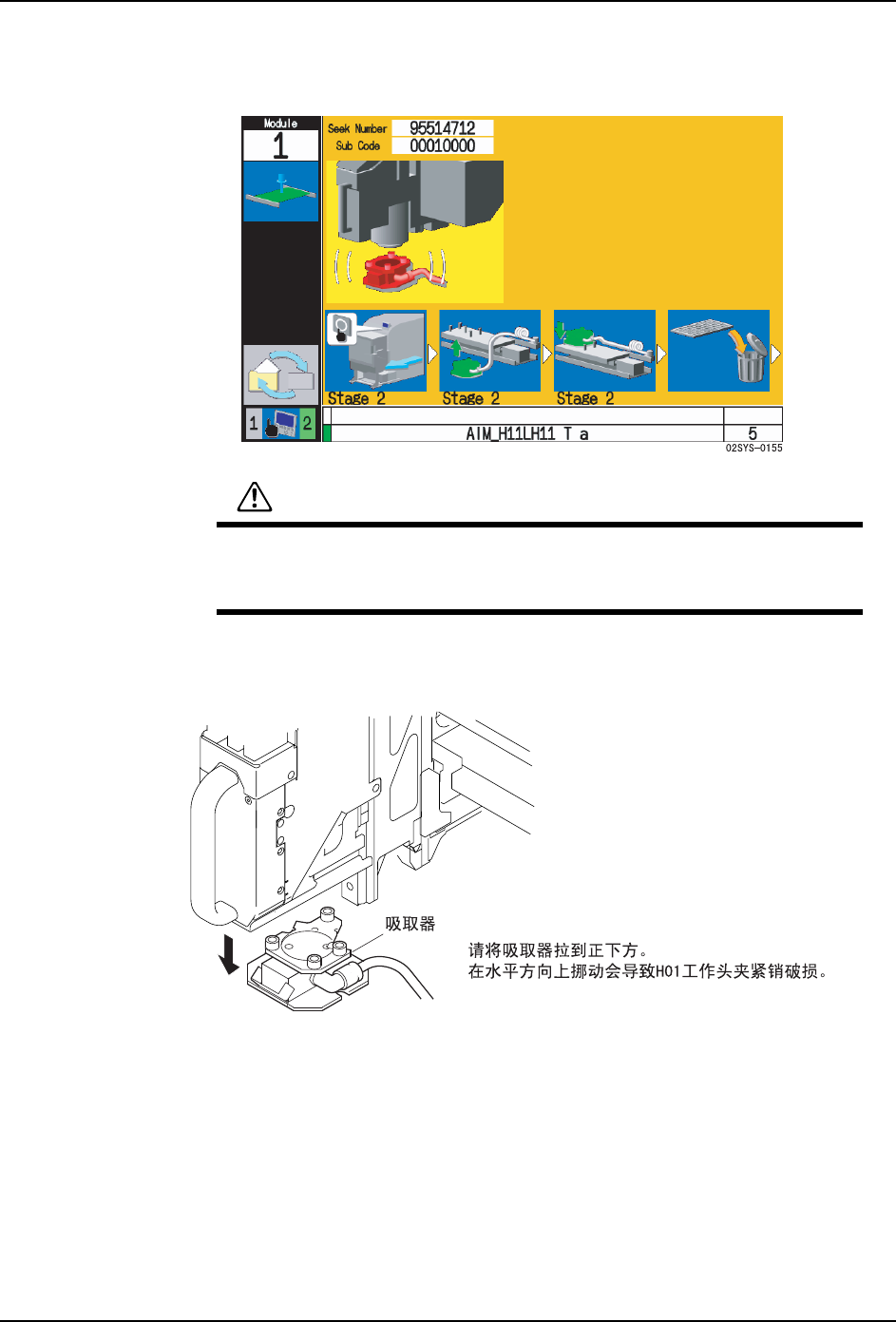 Module
1
Seek Number 95514712
Sub Code 00010000
Stage 2
Stage 2
Stage 2
1 2
AIM_H11LH11 T a
5
02SYS-0155

吸取器
请将吸取器拉到正下方。
在水平方向上挪动会导致H01工作头夹紧销破损。