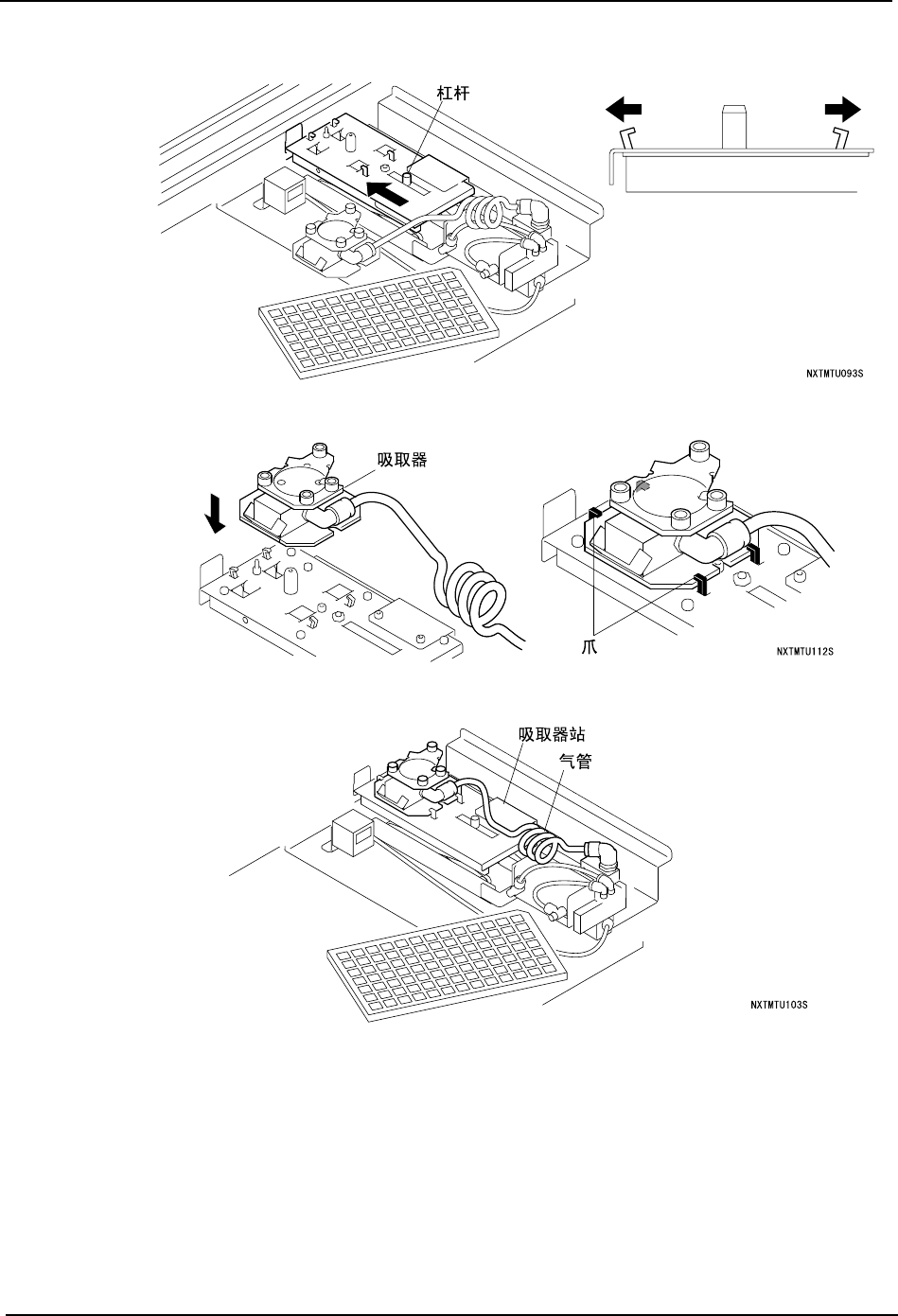 杠杆

NXTMTU093S

吸取器

爪

NXTMTU112S

吸取器站

气管

NXTMTU103S