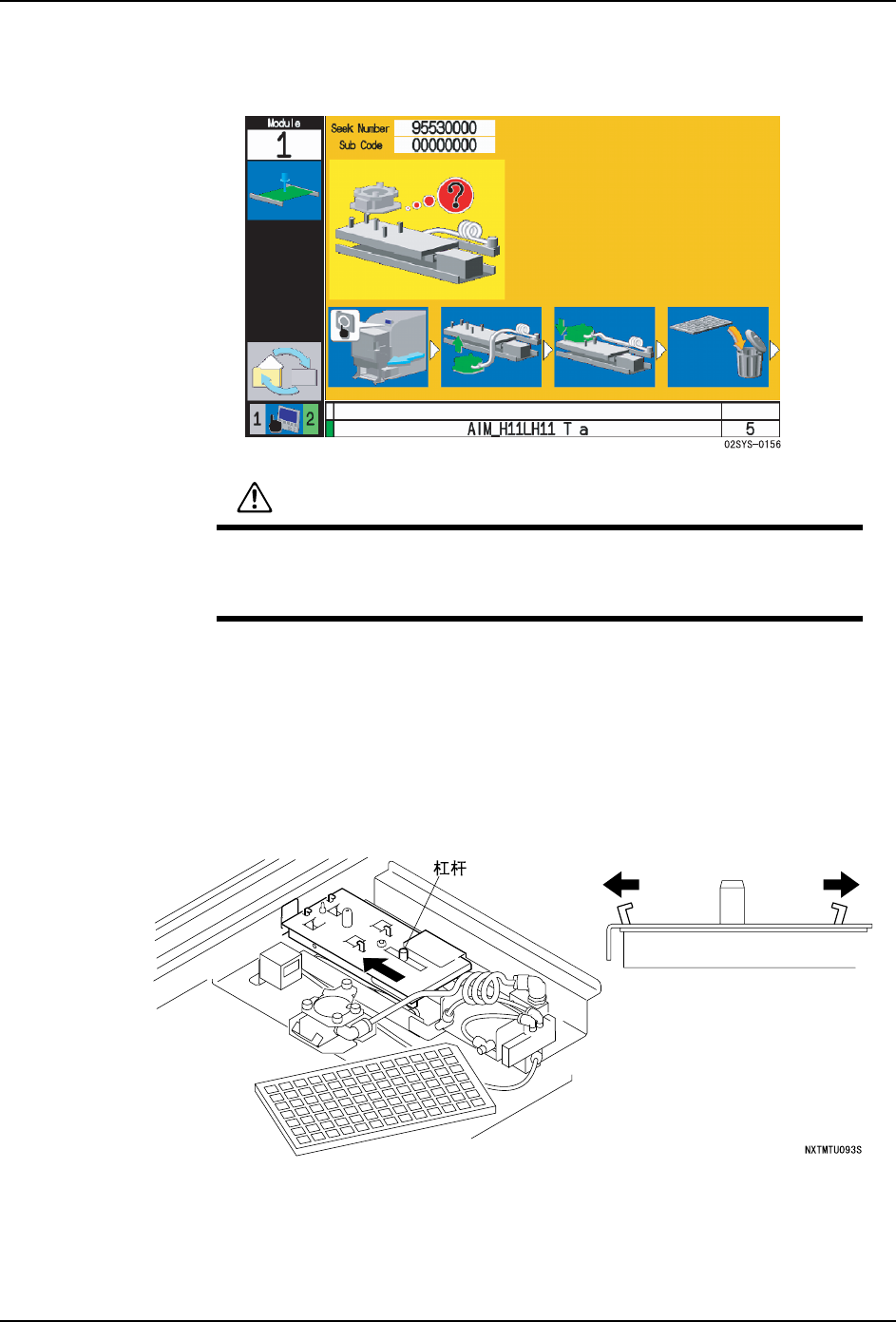 Module
1
Seek Number 95530000
Sub Code 00000000
1 2
AIM_H11LH11 T a
5
02SYS-0156

杠杆

NXTMTU093S