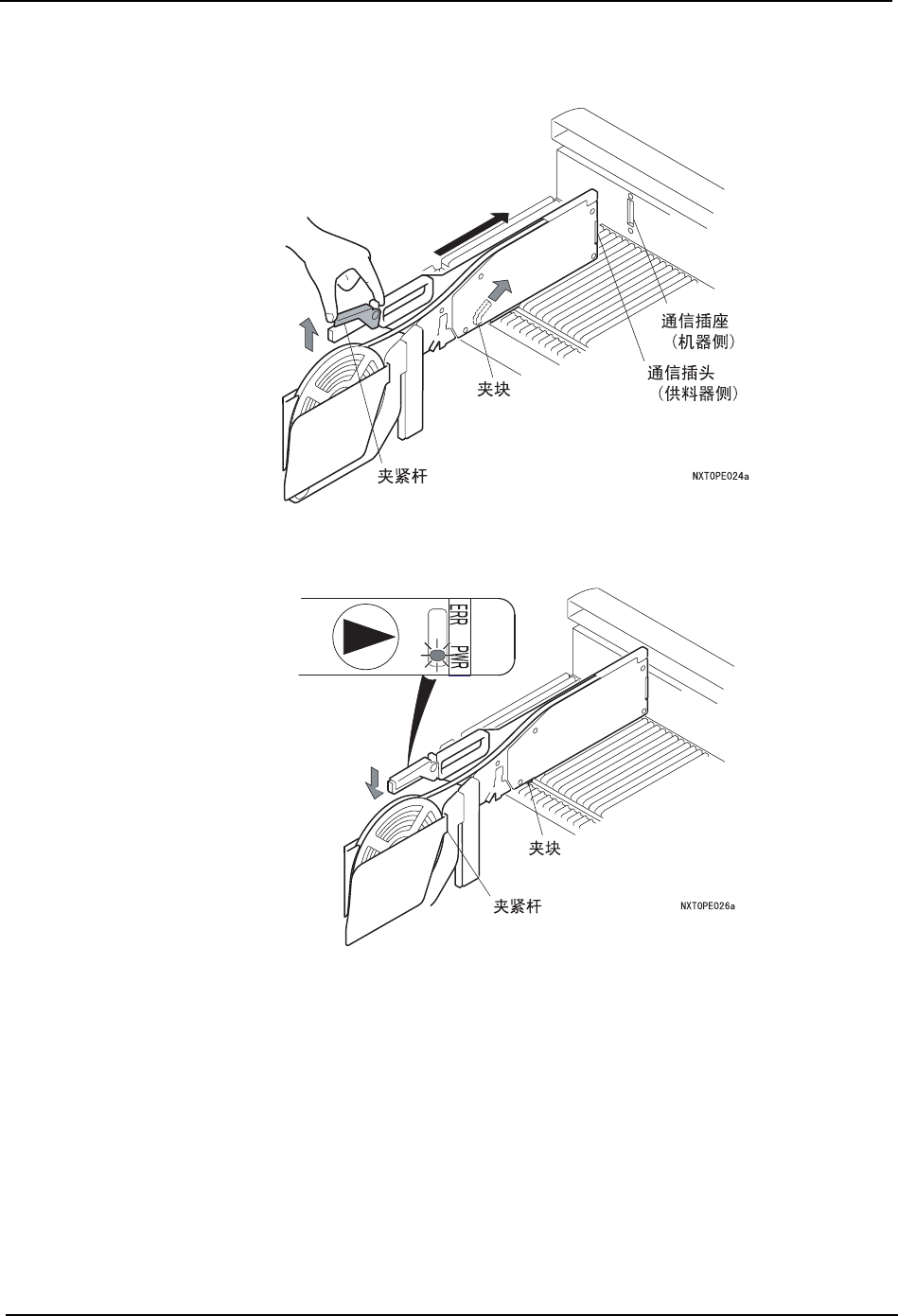 通信插座
（机器侧）
通信插头
（供料器侧）
夹块
夹紧杆
NXTOPE024a

ERR
PWR
夹块
夹紧杆
NXTOPE026a