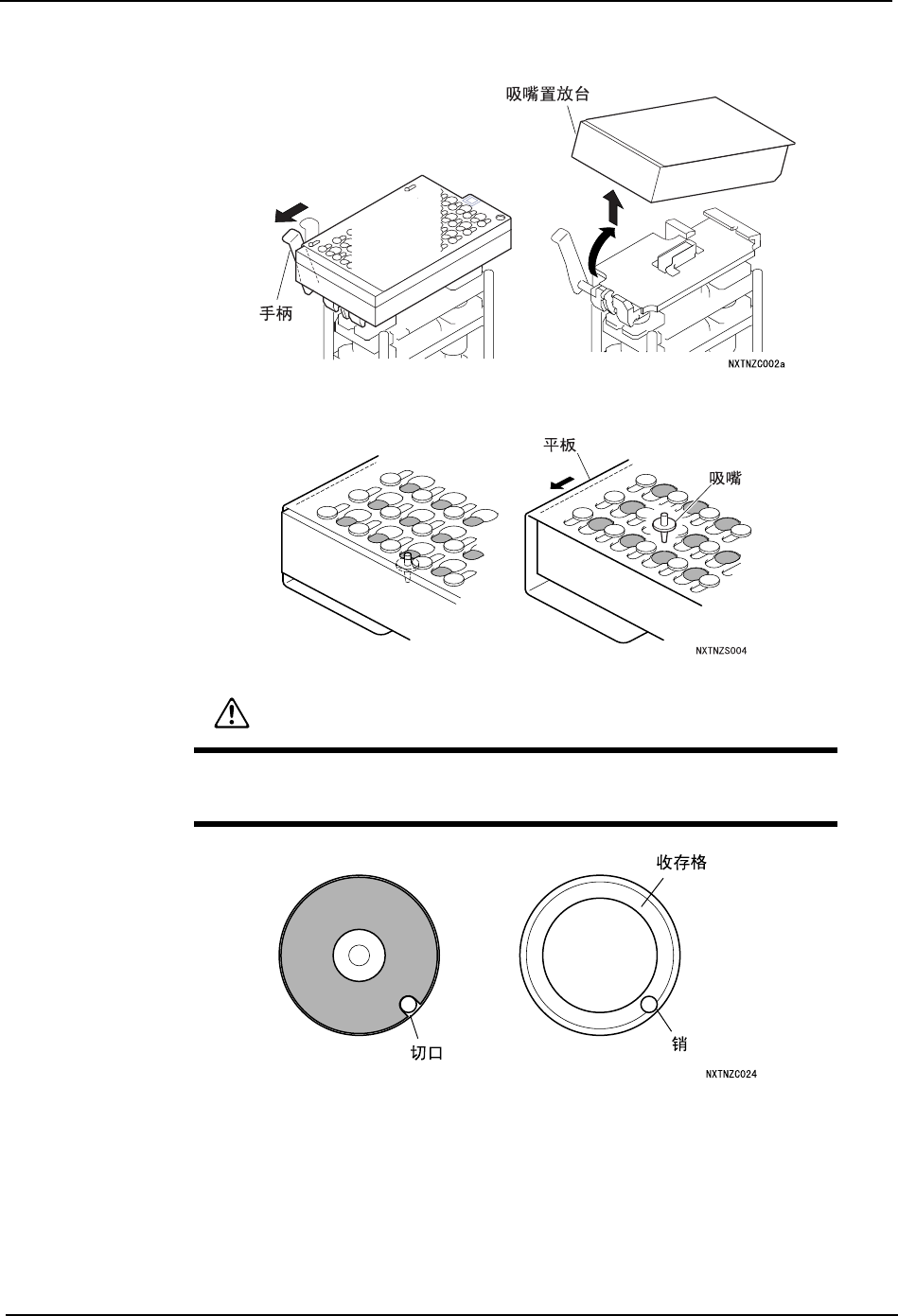 吸嘴置放台

手柄

NXTNZC002a

平板

吸嘴

NXTNZS004

收存格

切口

销

NXTNZC024