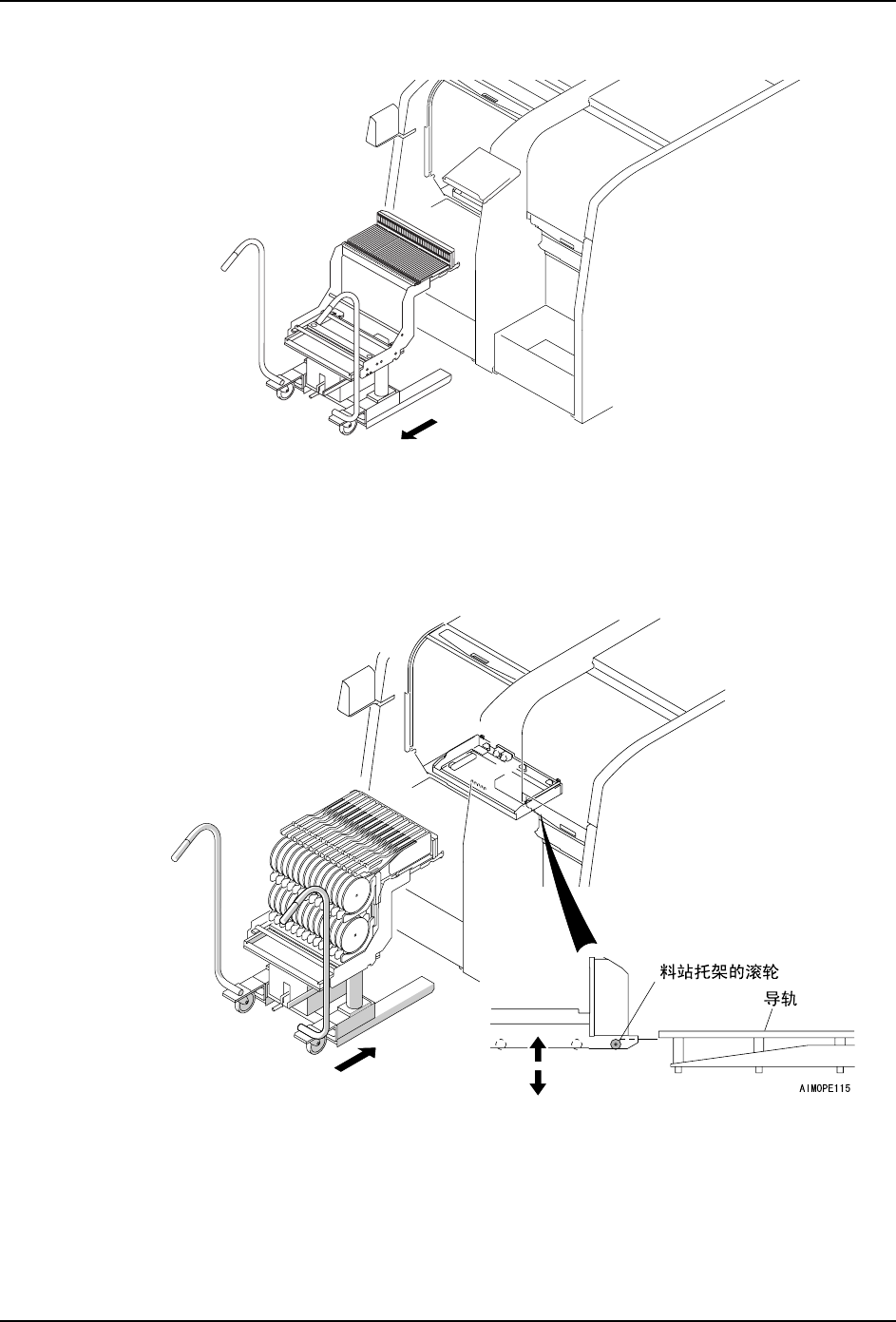 料站托架的滚轮

导轨

AIMOPE115