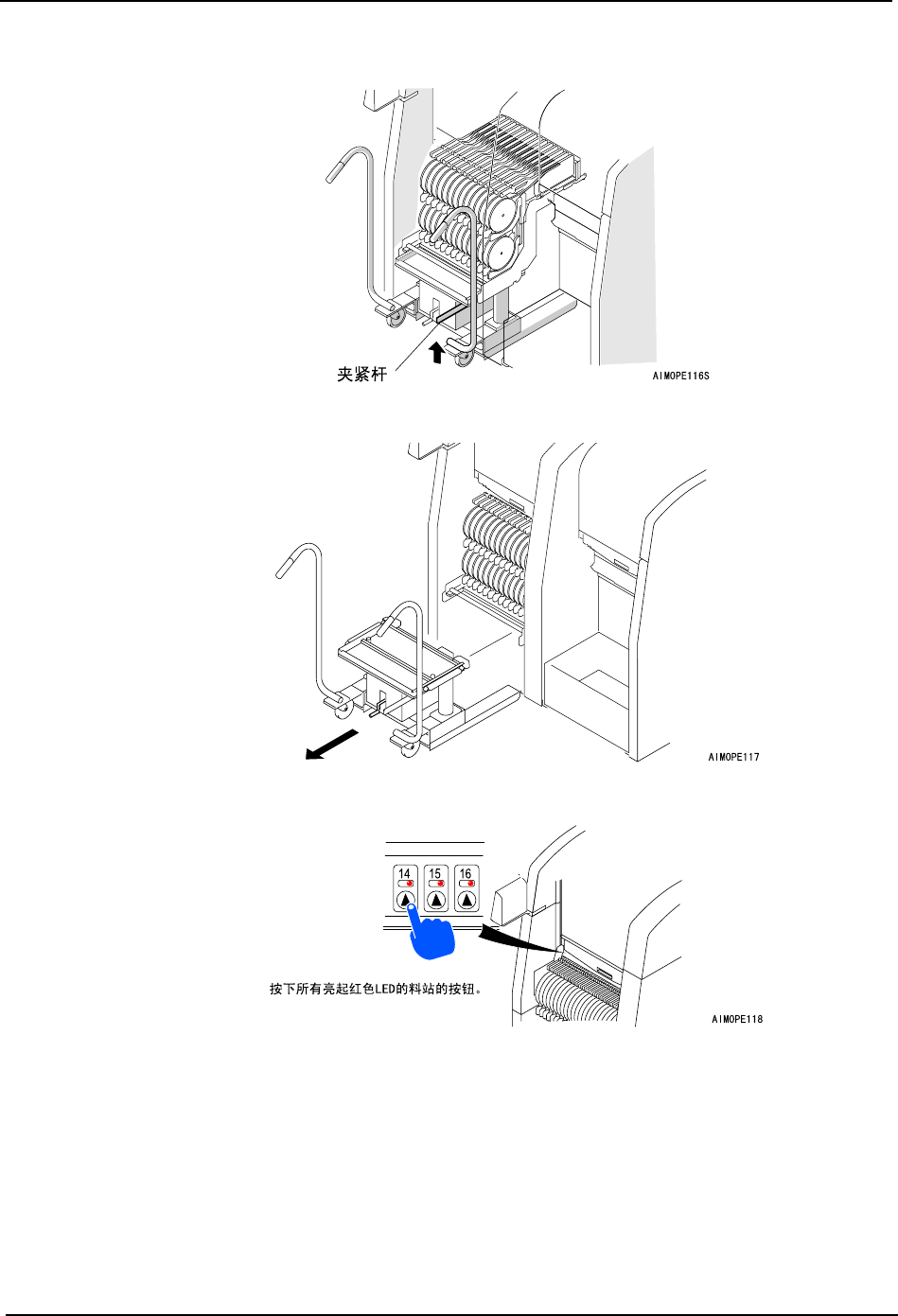 夹紧杆

AIMOPE116S

AIMOPE117

14 15 16

按下所有亮起红色LED的料站的按钮。

AIMOPE118