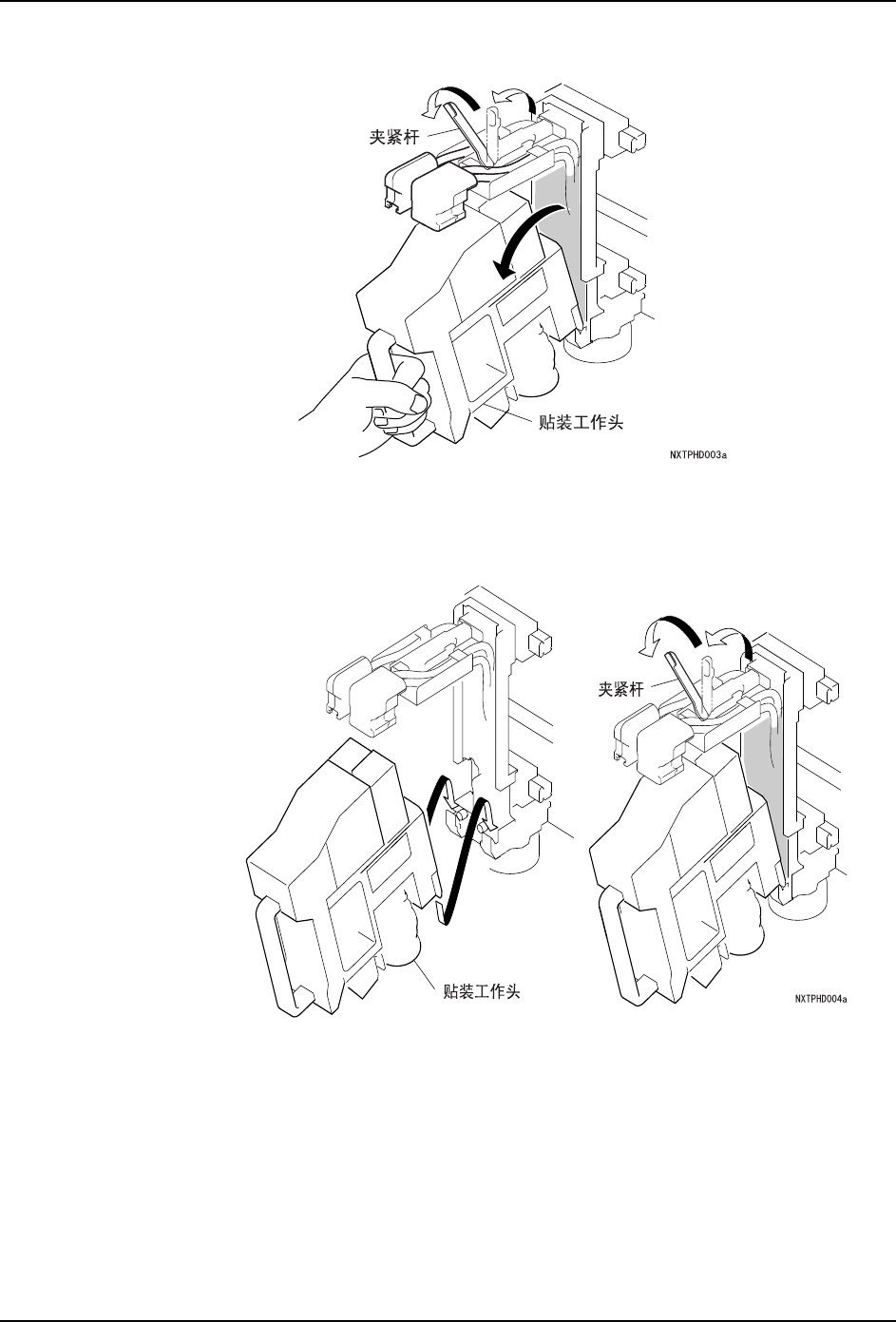 夹紧杆

贴装工作头

NXTPHD003a

夹紧杆

贴装工作头

NXTPHD004a