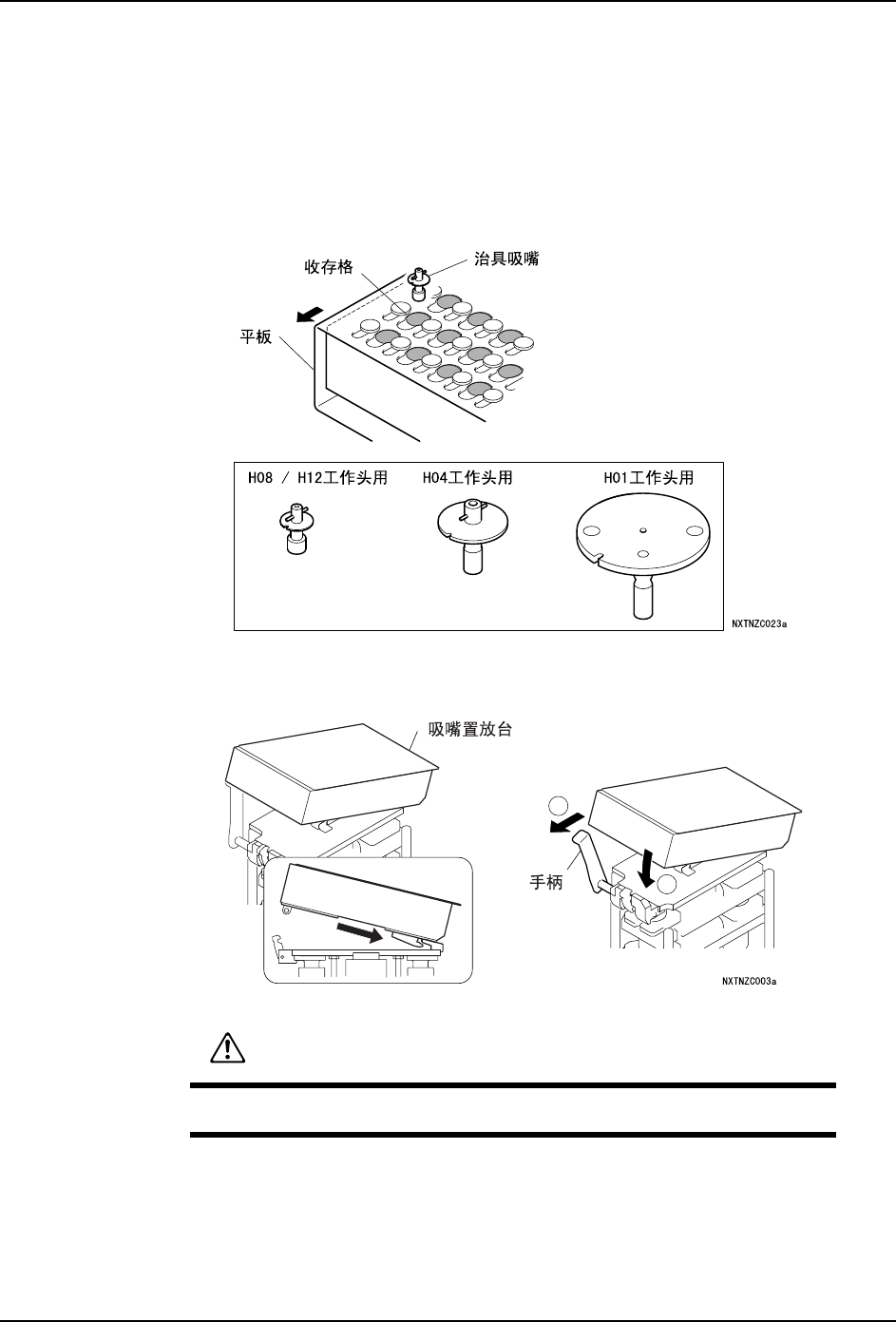 收存格

治具吸嘴

平板

H08 / H12工作头用

H04工作头用

H01工作头用

NXTNZC023a

吸嘴置放台

手柄

NXTNZC003a