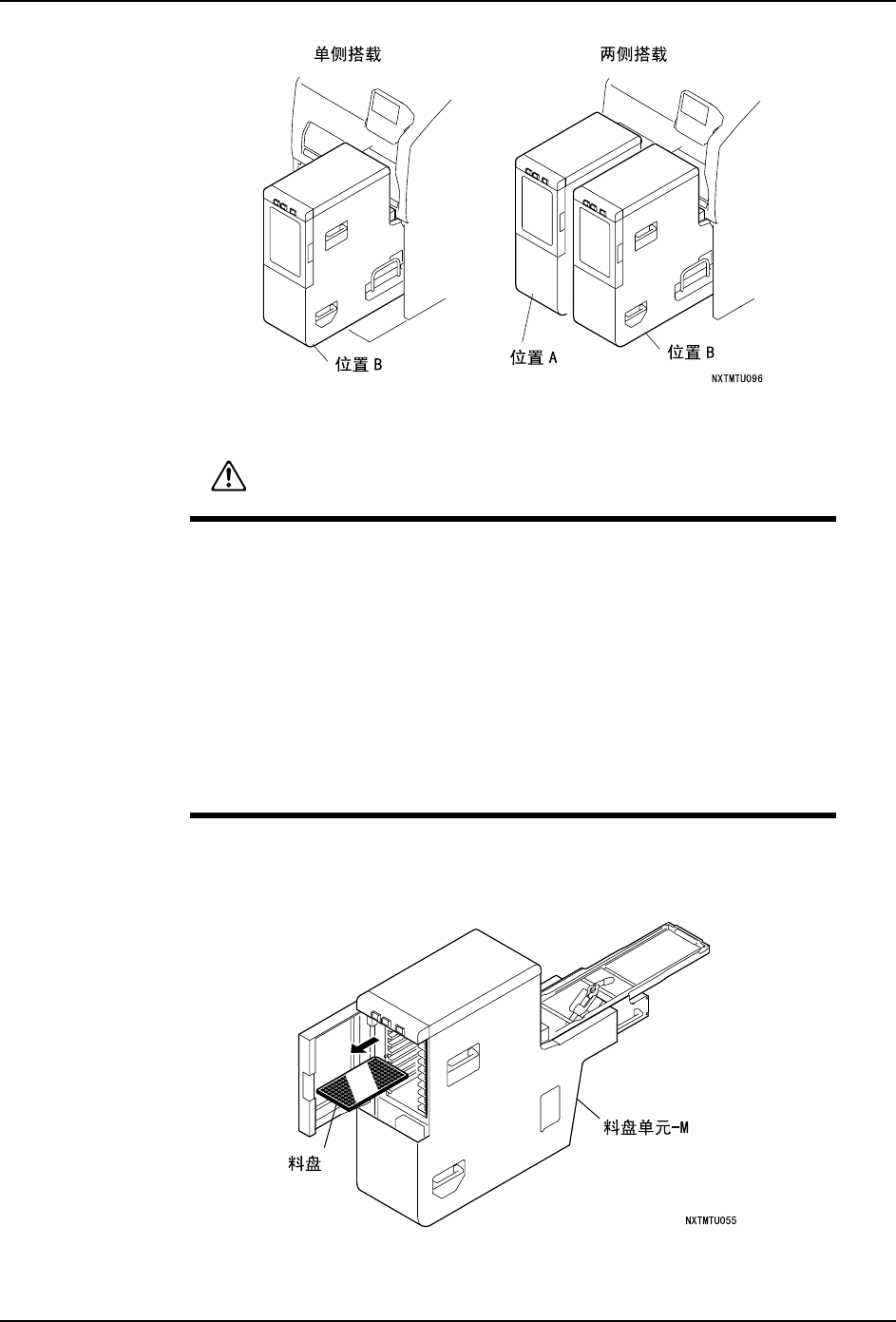 单侧搭载

两侧搭载

位置 B

位置 A

位置 B

NXTMTU096

料盘

料盘单元-M

NXTMTU055