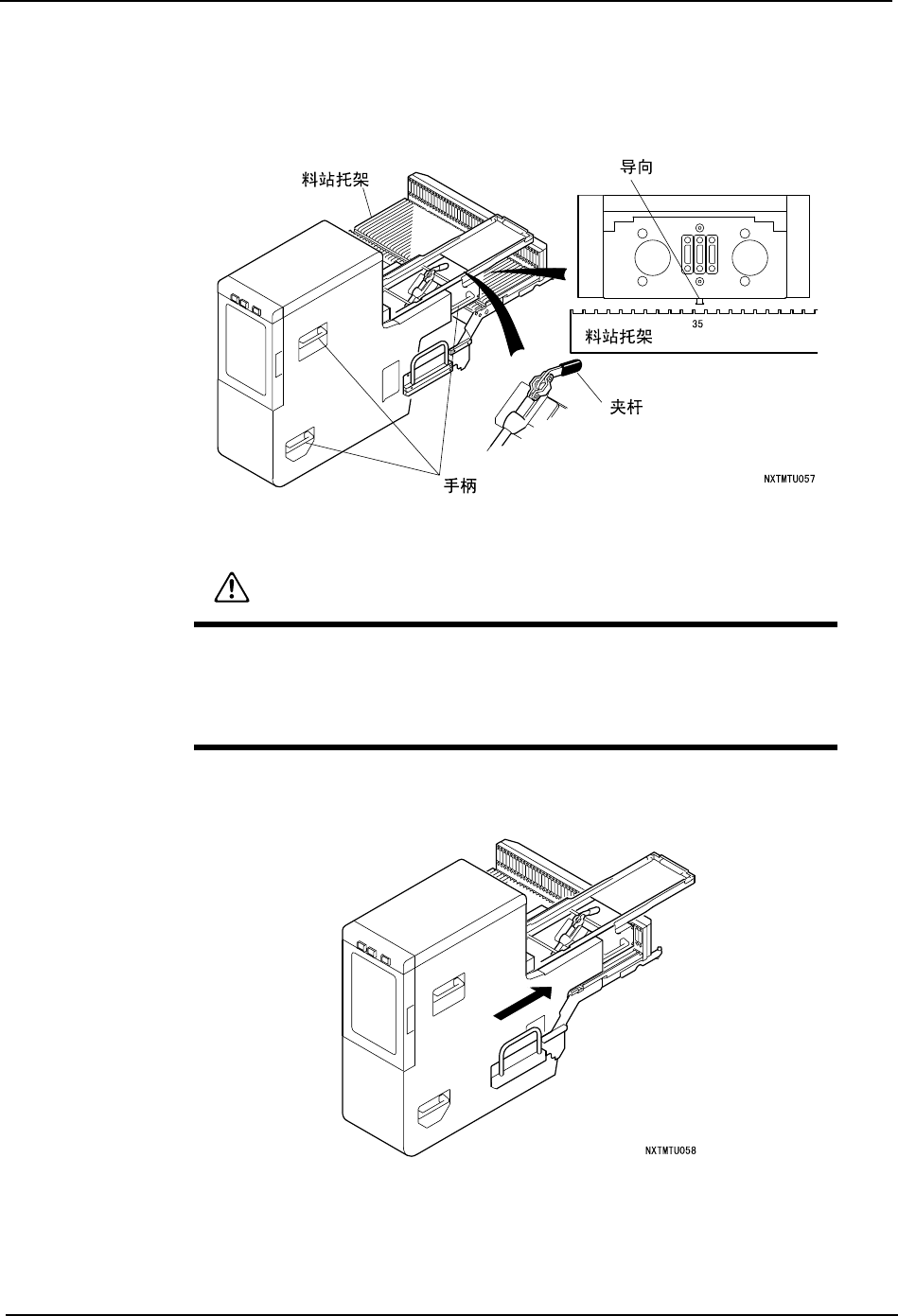 料站托架

导向

35

料站托架

夹杆

手柄

NXTMTU057

NXTMTU058