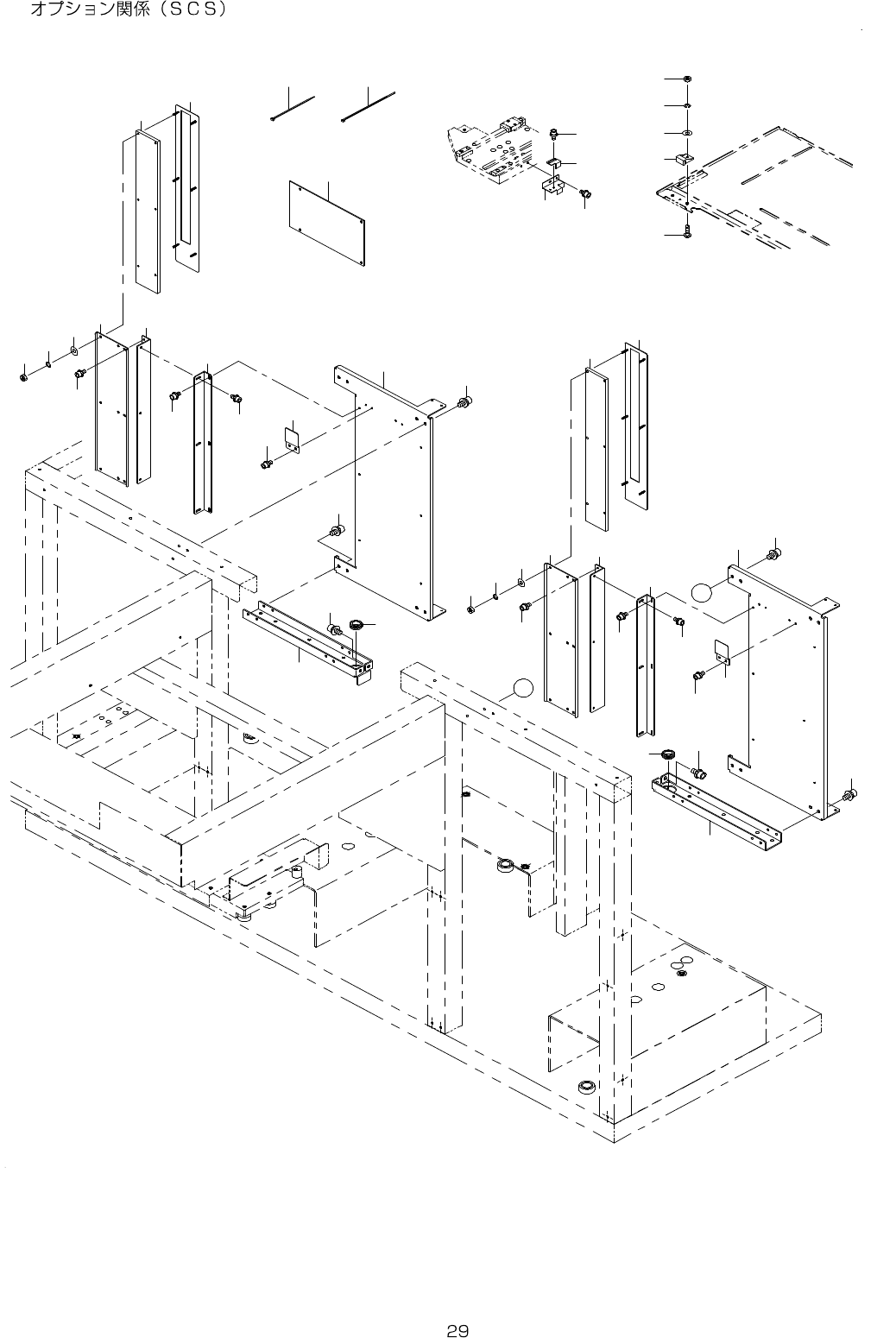 オプション関係（ＳＣＳ）

29