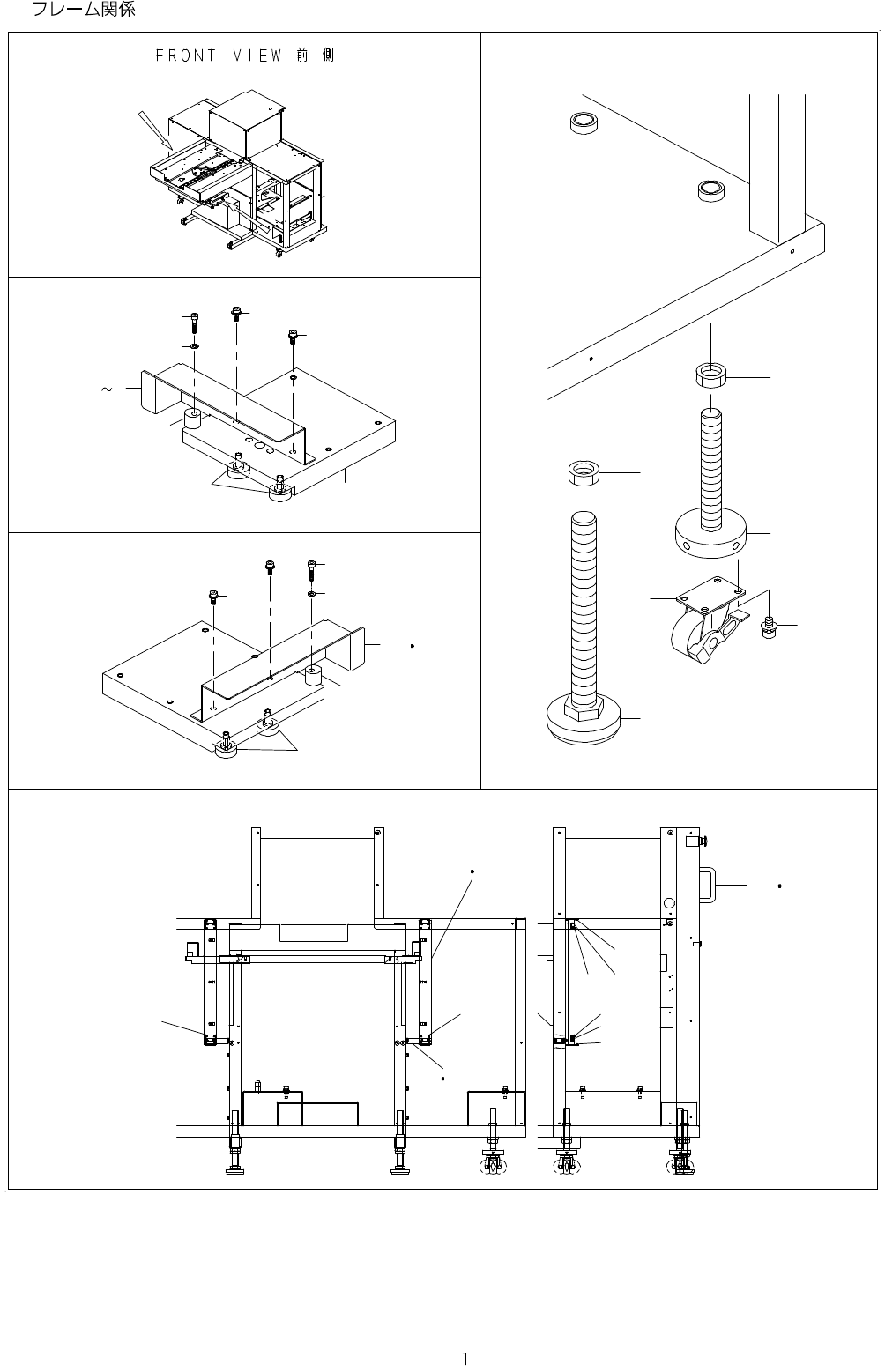 フレーム関係

FRONT VIEW 前側

~

1