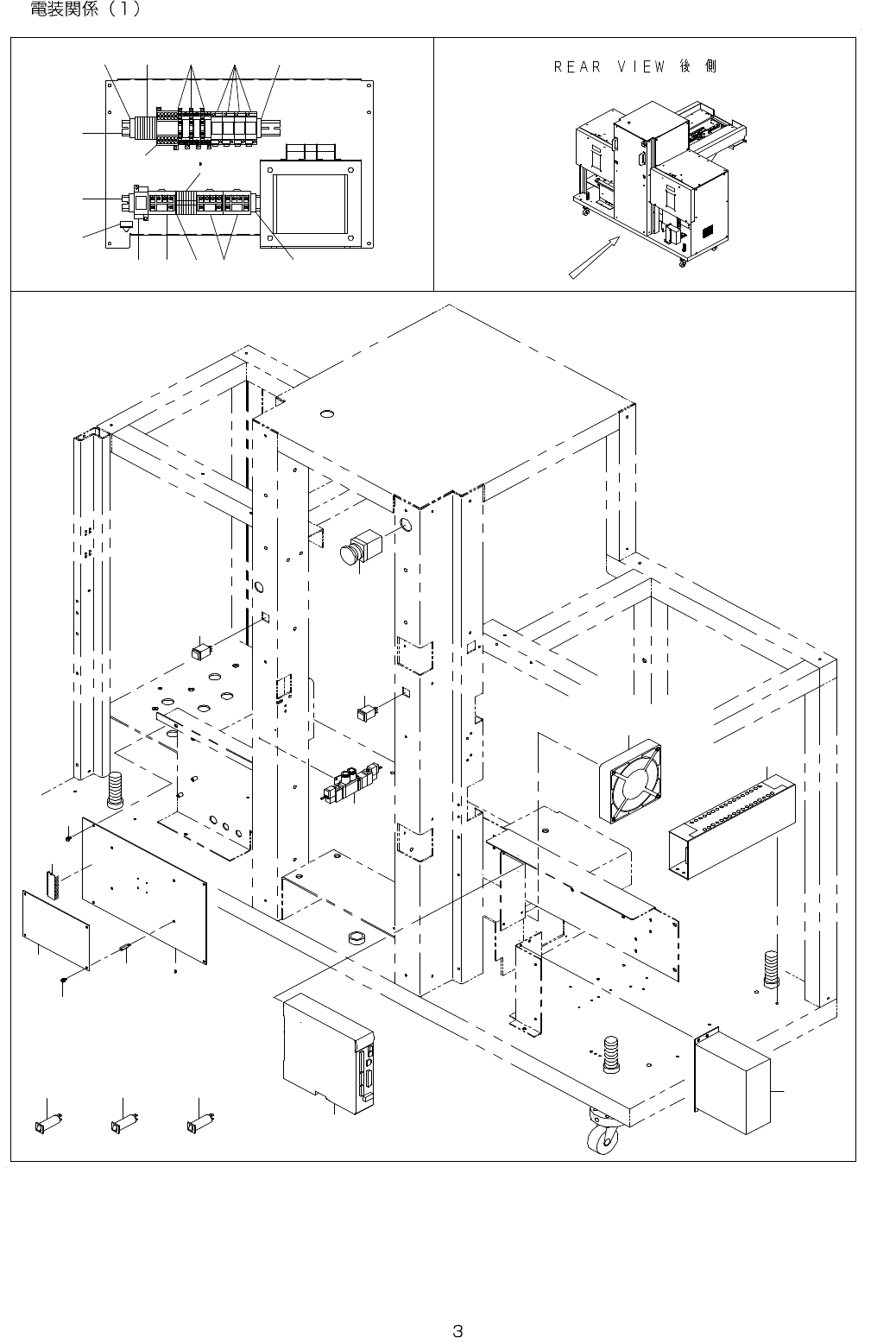 電装関係（1）

REAR VIEW 後側

3