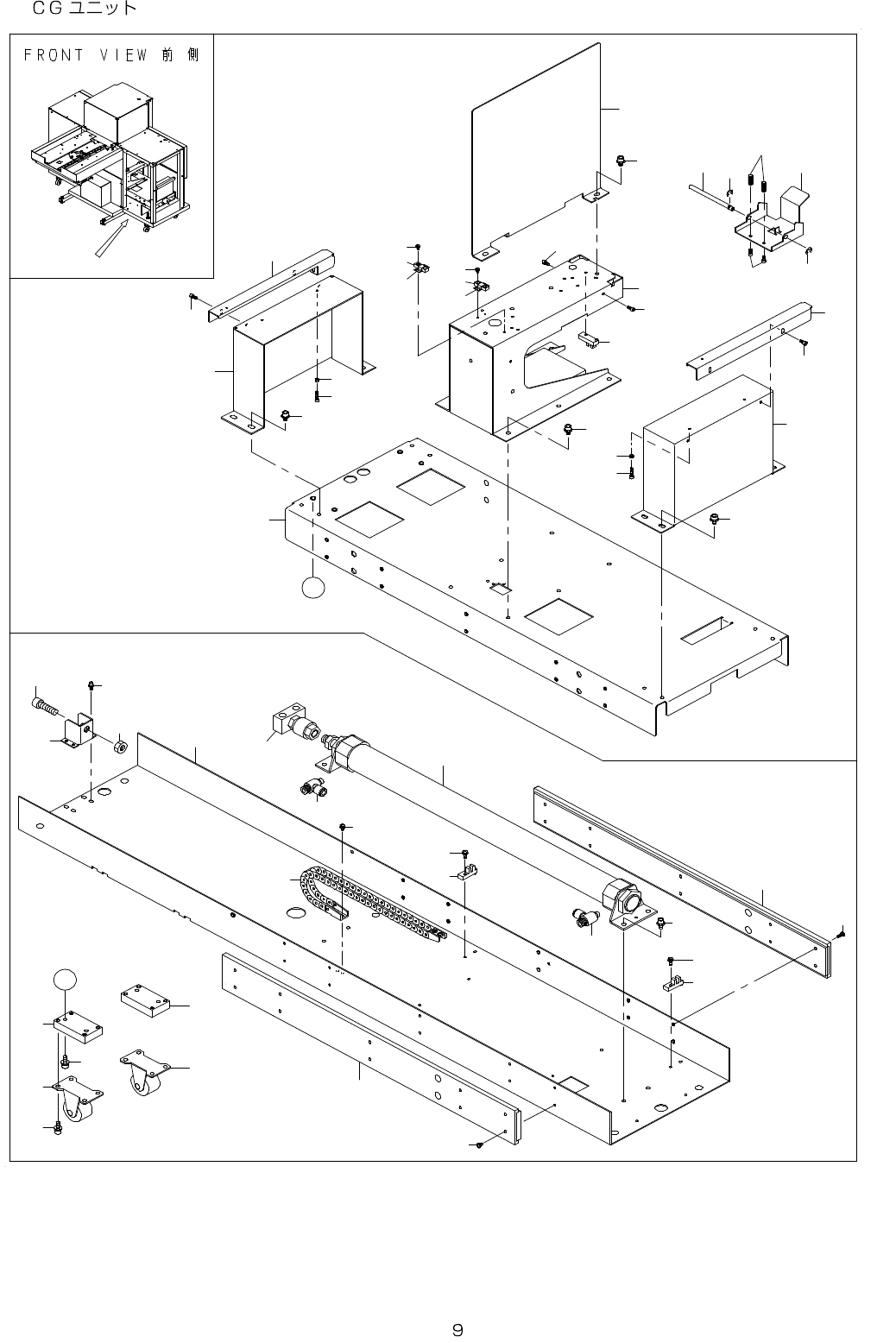 ＣＧユニット

FRONT VIEW 前側

9