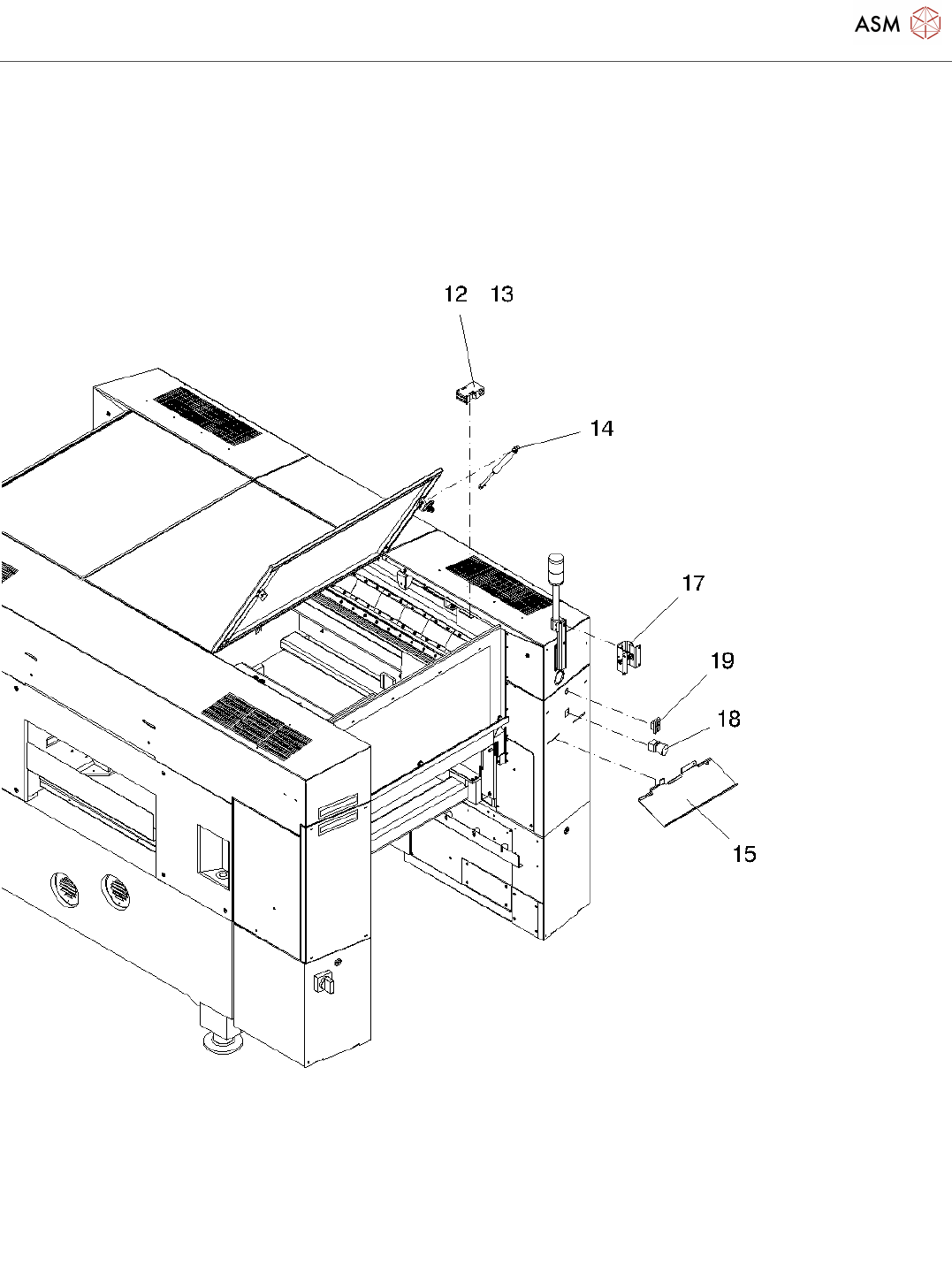 ASM

12 13

14

17

19

18

15