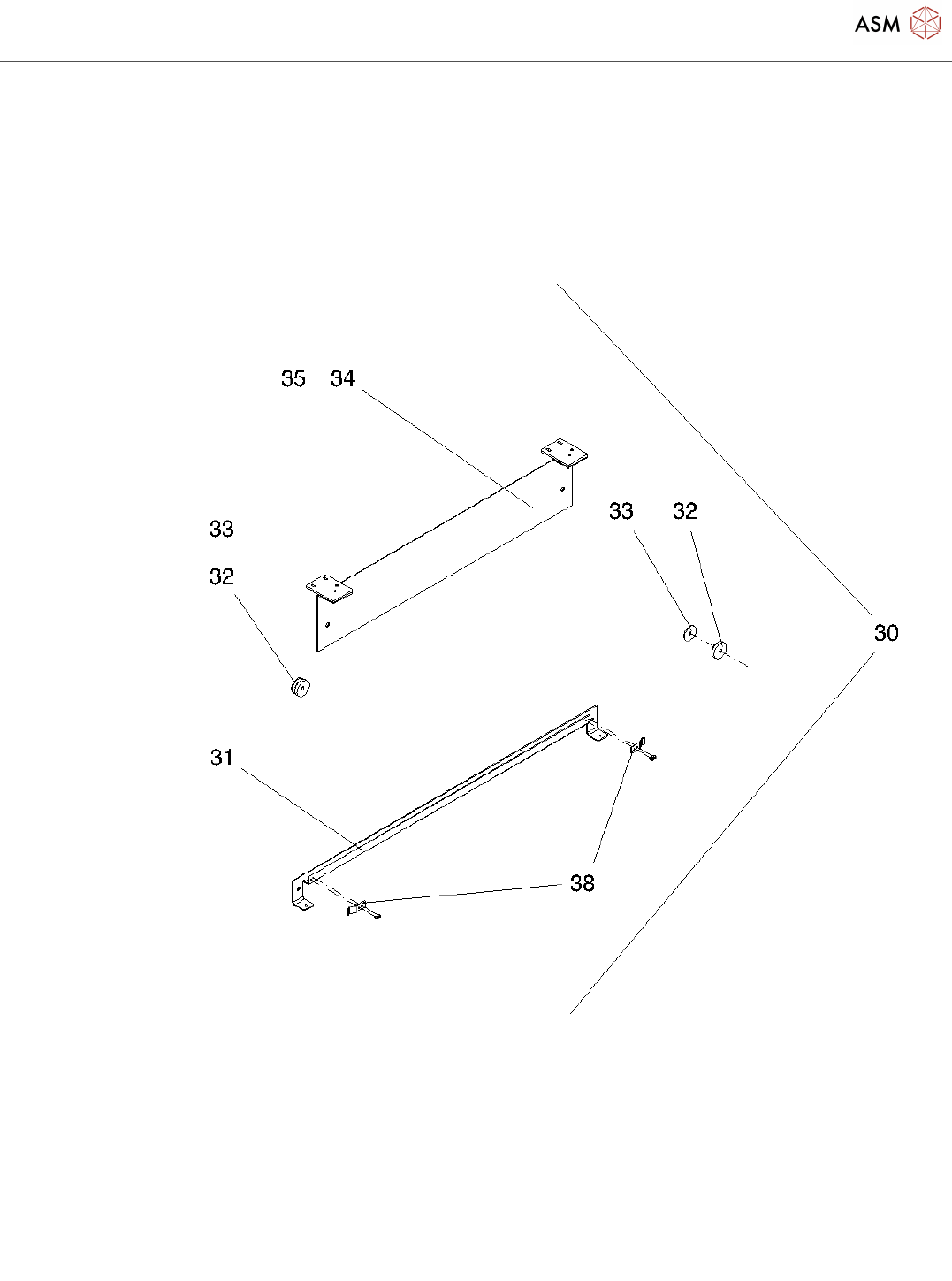 ASM

35 34

33

32

33 32

30

31

38