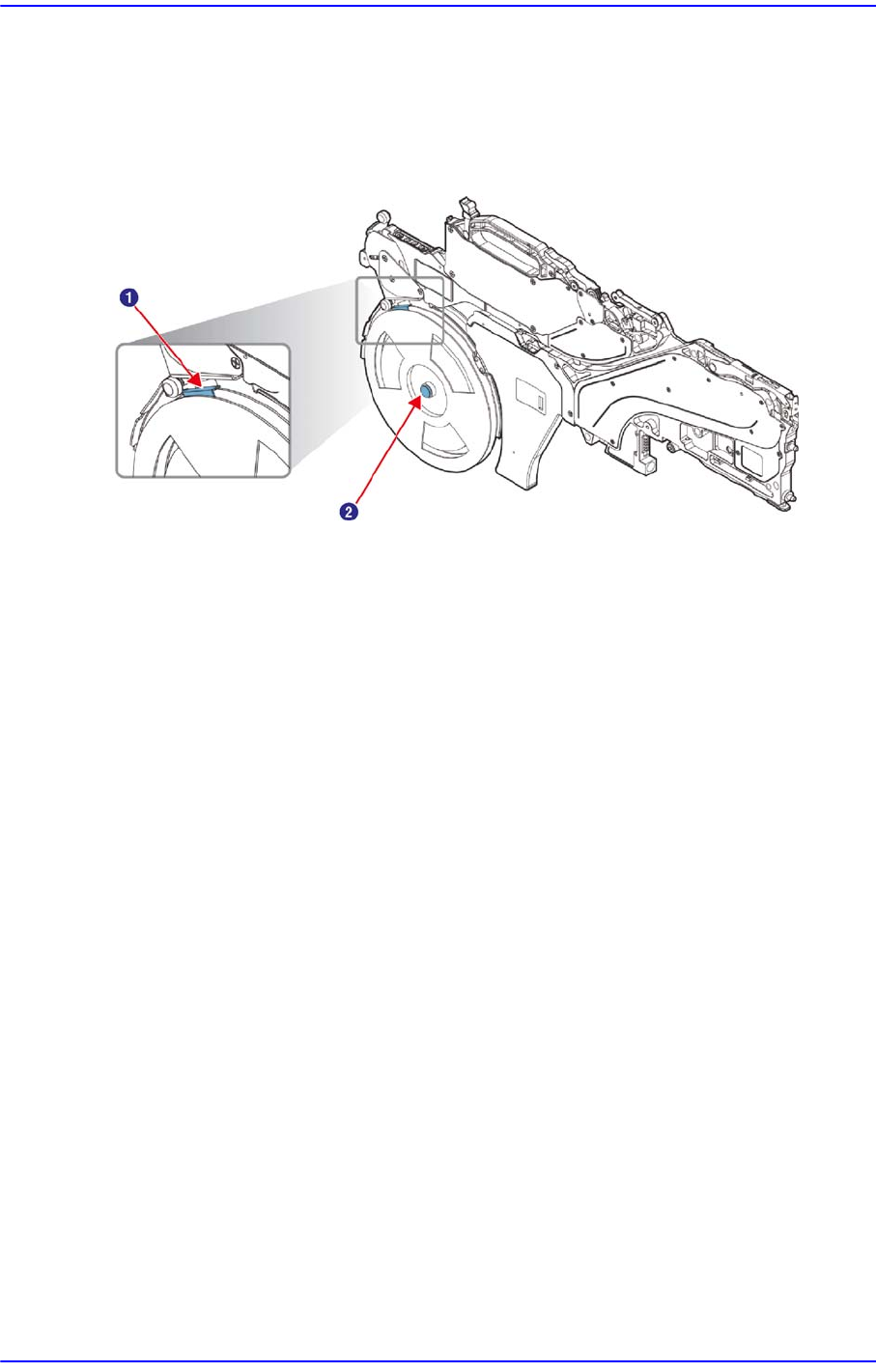 1

2